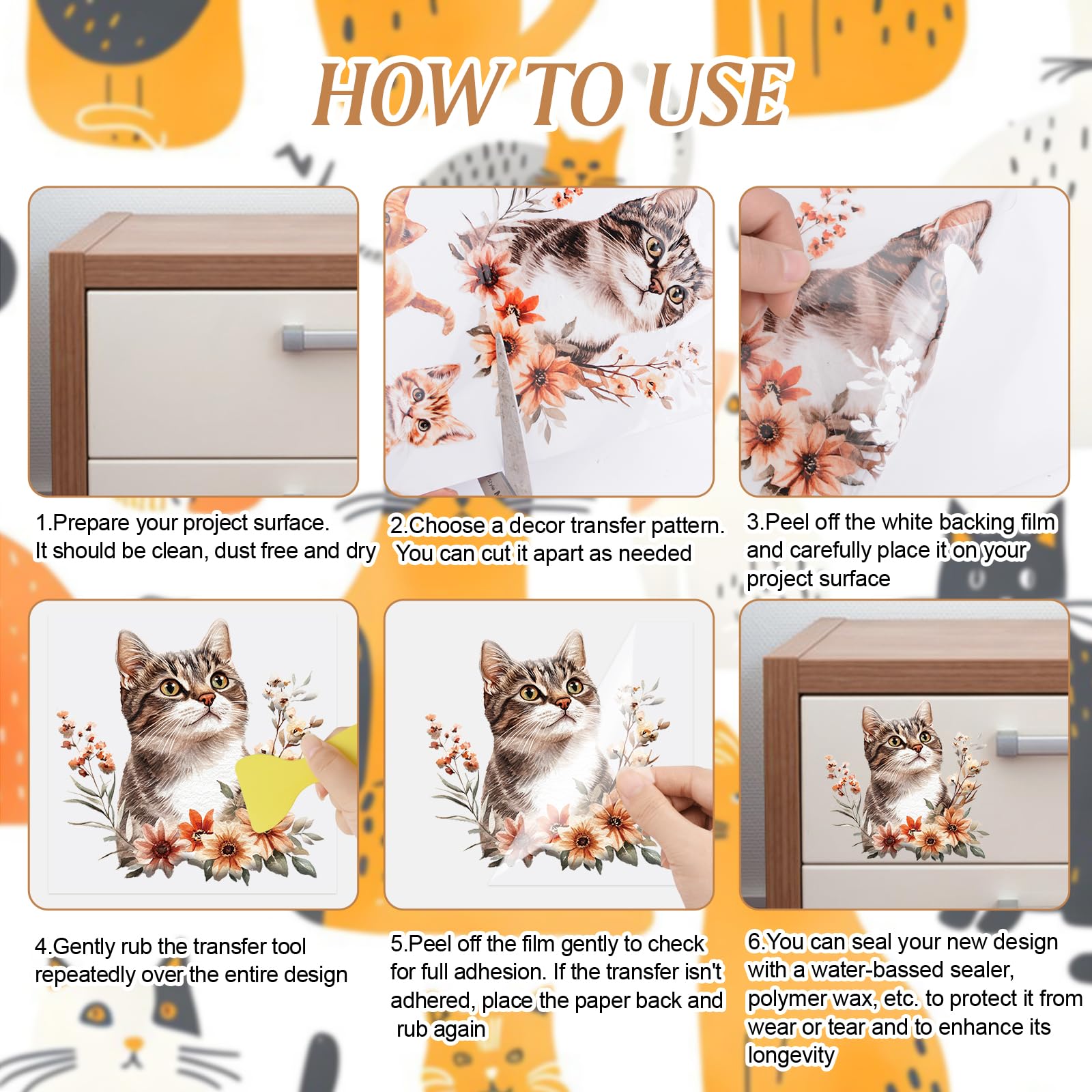 HOW TO USE

1.Prepare your project surface. It should be clean, dust free and dry

2.Choose a decor transfer pattern. You can cut it apart as needed

3.Peel off the white backing film and carefully place it on your project surface

4.Gently rub the transfer tool repeatedly over the entire design

5.Peel off the film gently to check for full adhesion. If the transfer isn't adhered, place the paper back and rub again

6.You can seal your new design with a water-bassed sealer, polymer wax, etc. to protect it from wear or tear and to enhance its longevity