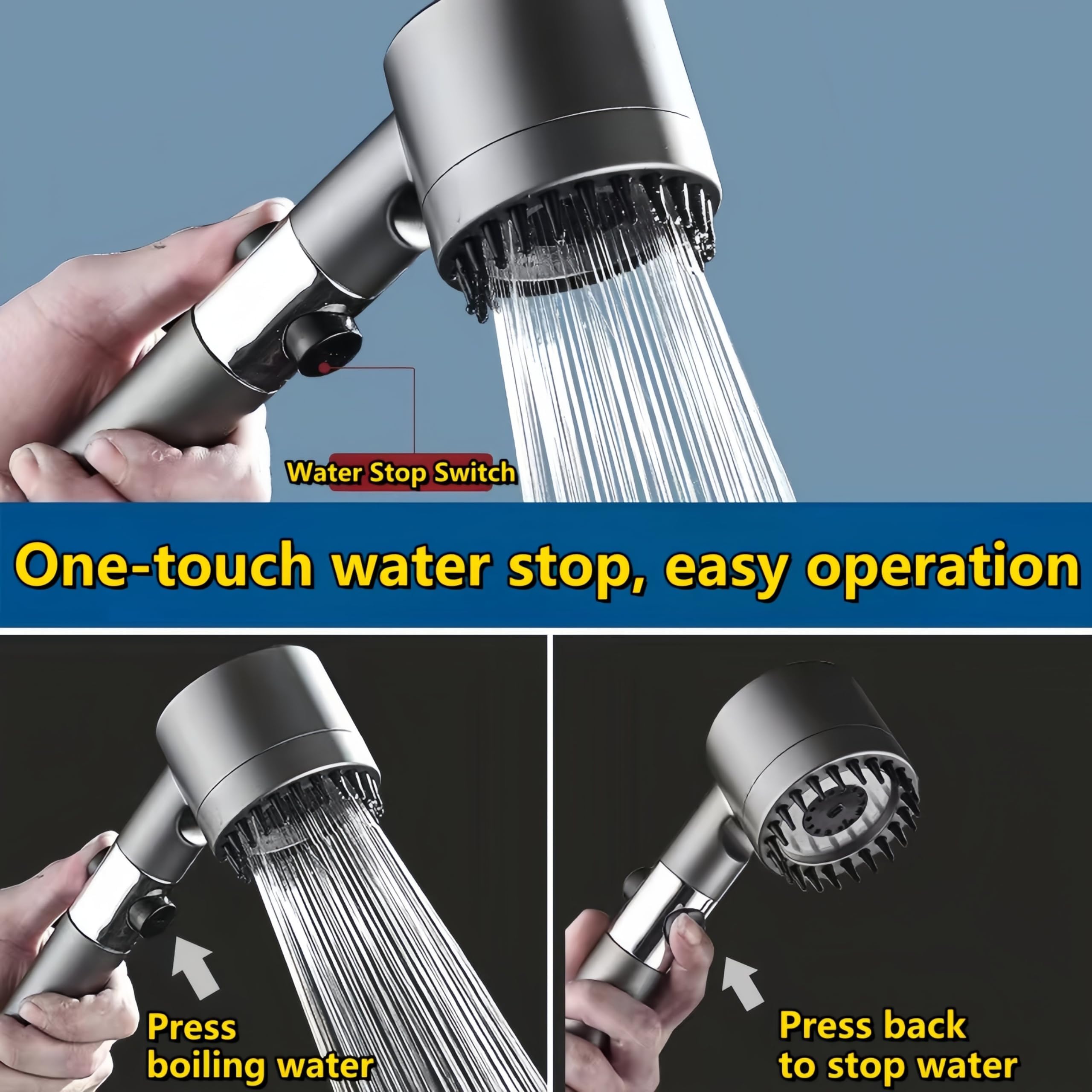 Water Stop Switch

One-touch water stop, easy operation

Press boiling water

Press back to stop water