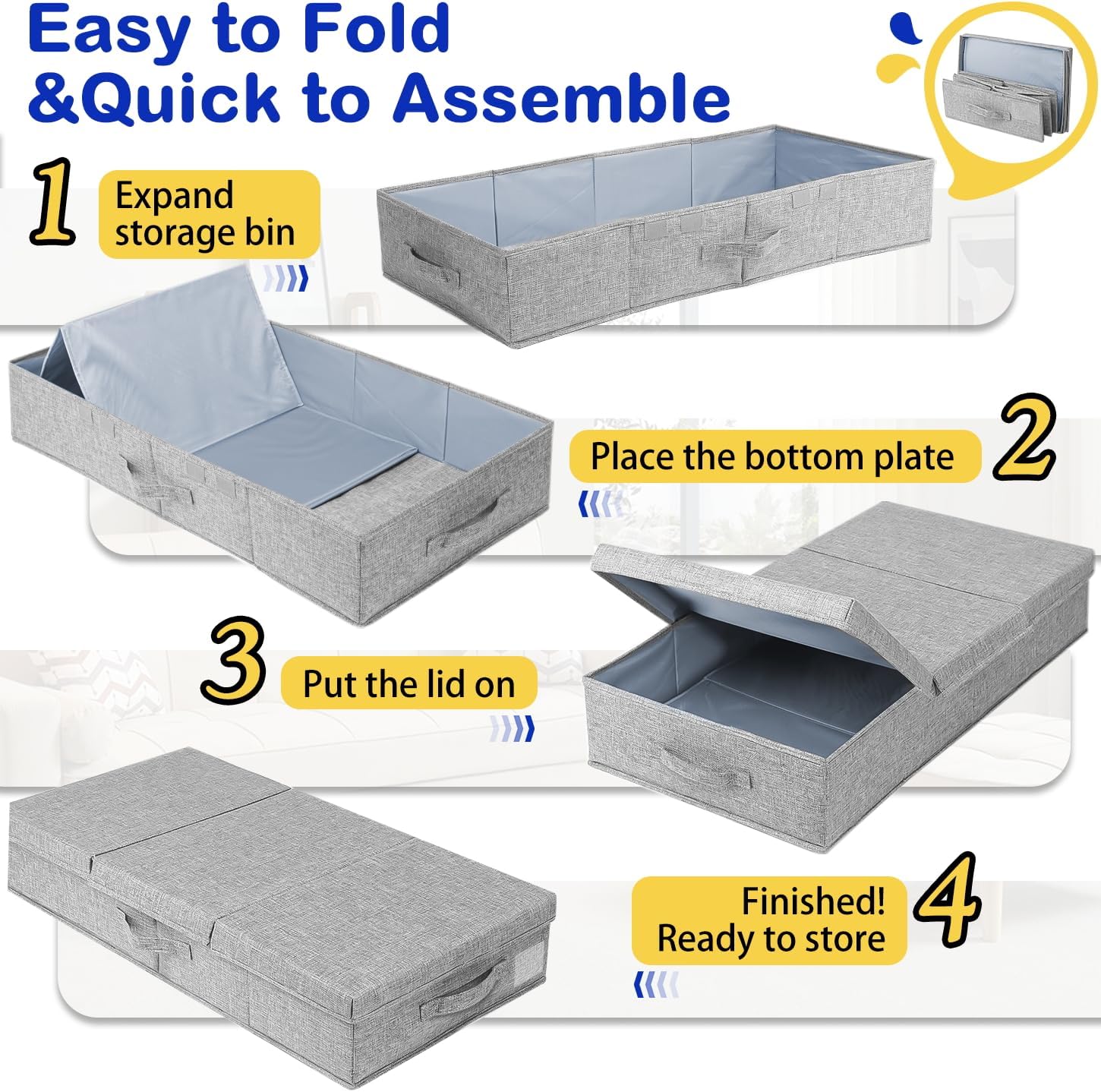 Easy to Fold &Quick to Assemble

1 Expand storage bin

Place the bottom plate 2

3 Put the lid on

Finished! Ready to store 4