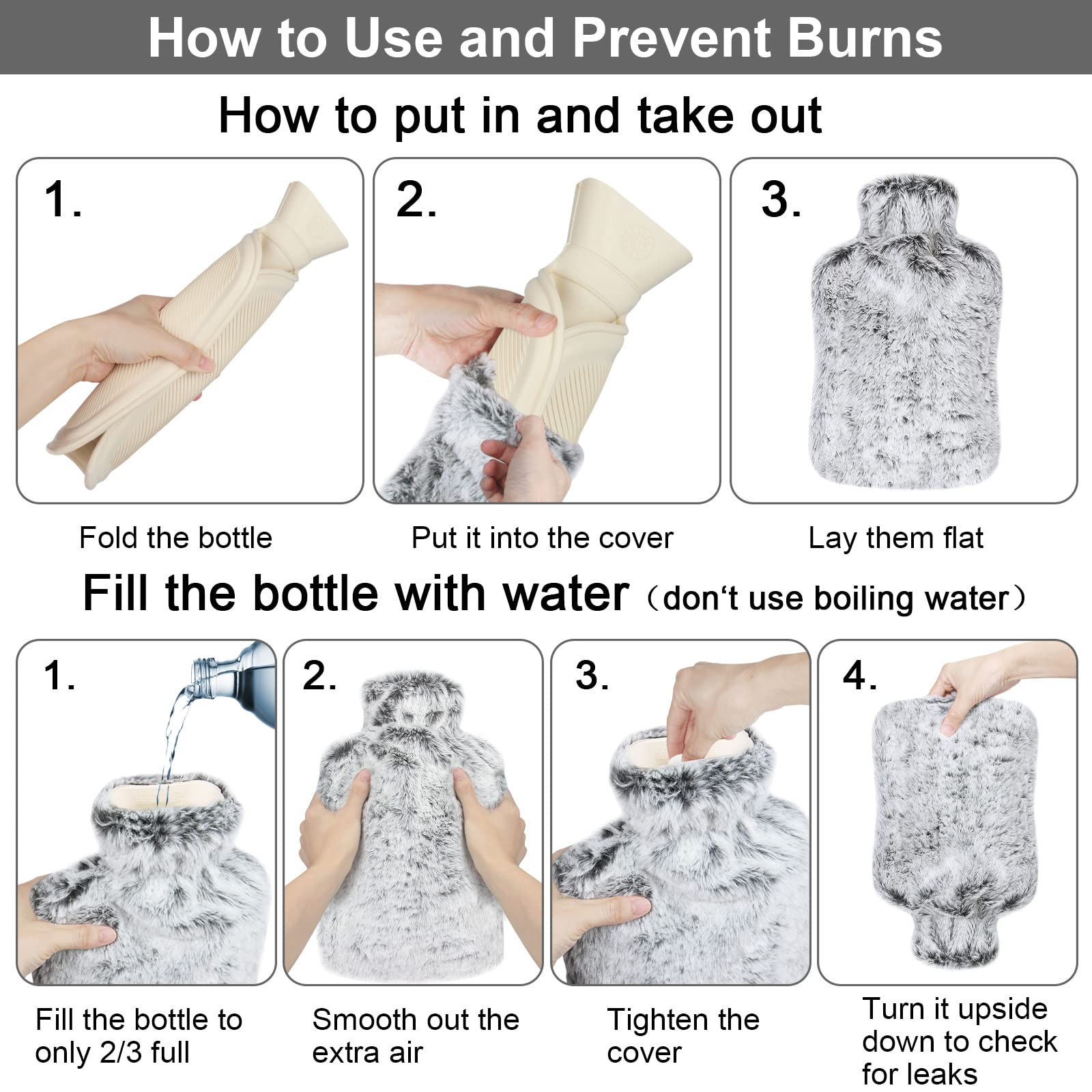 How to Use and Prevent Burns

How to put in and take out

1.

Fold the bottle

2.

Put it into the cover

3.

Lay them flat

Fill the bottle with water（don‘t use boiling water）

1.

Fill the bottle to only 2/3 full

2.

Smooth out the extra air

3.

Tighten the cover

4.

Turn it upside down to check for leaks