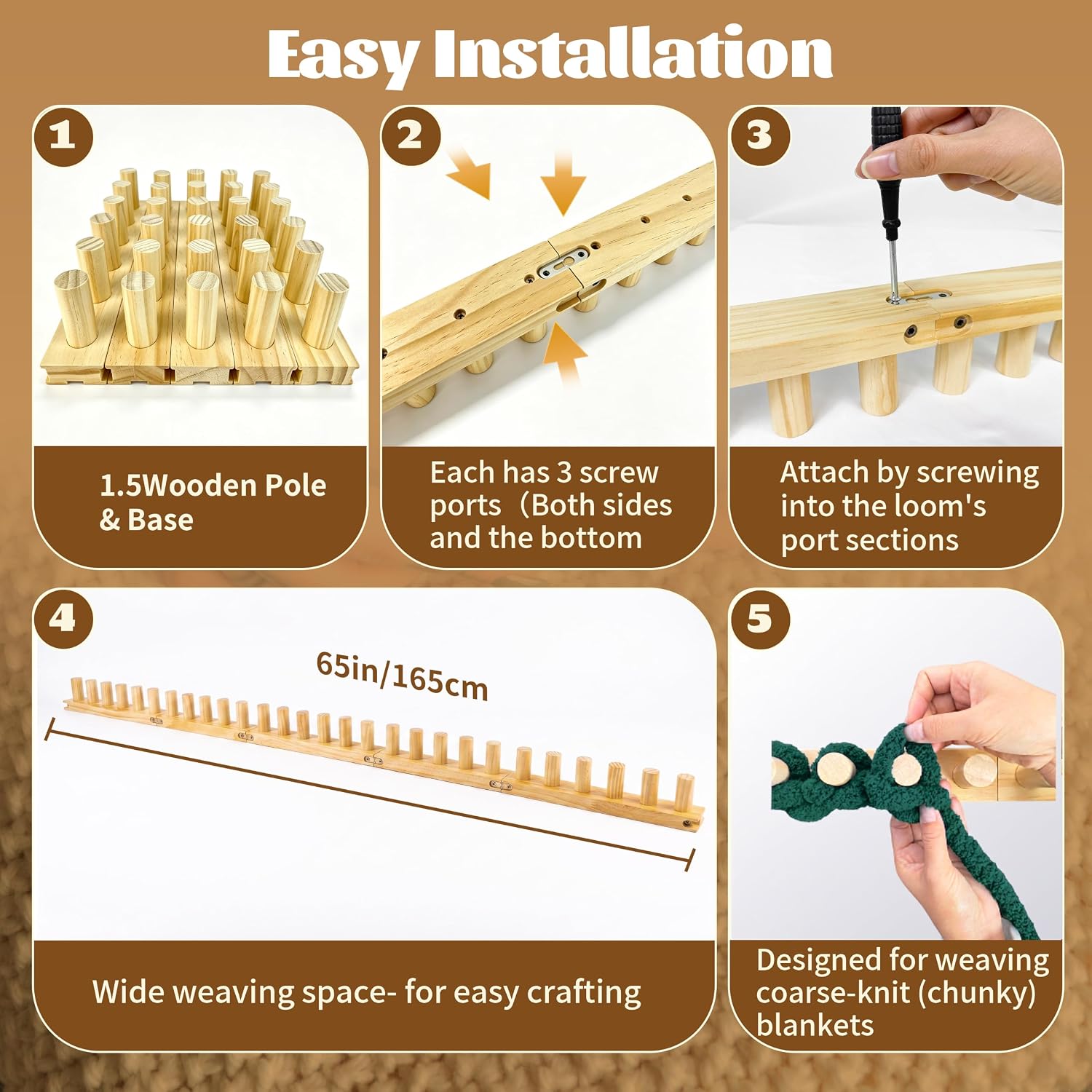 Easy Installation

1

1.5Wooden Pole & Base

2

Each has 3 screw ports（Both sides and the bottom

3

Attach by screwing into the loom's port sections

4

65in/165cm

Wide weaving space- for easy crafting

5

Designed for weaving coarse-knit (chunky) blankets