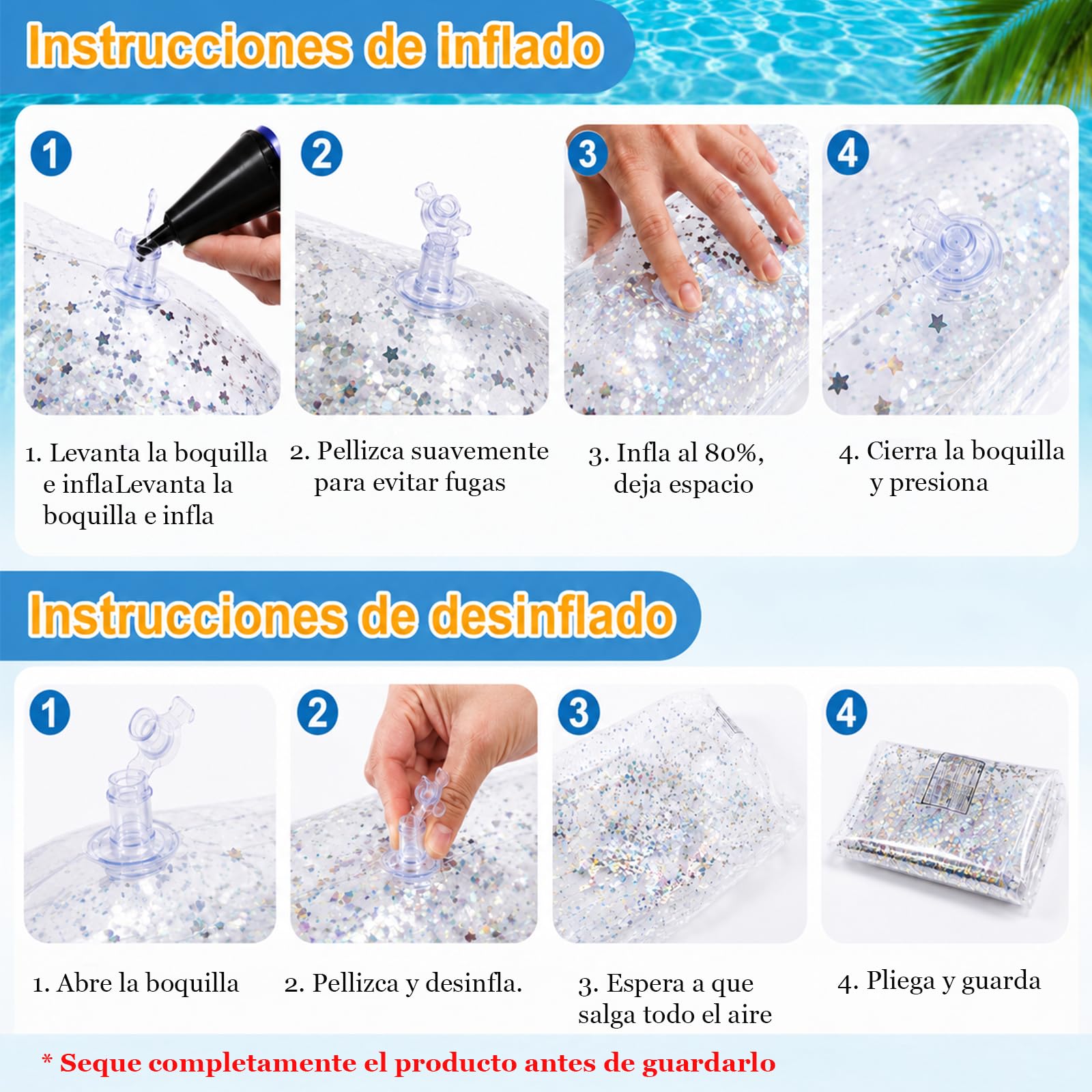 Instrucciones de inflado

1

2

3

4

1. Levanta la boquilla e inflaLevanta la boquilla e infla

2. Pellizca suavemente para evitar fugas

3. Infla al 80%, deja espacio

4. Cierra la boquilla y presiona

Instrucciones de desinflado

1

2

3

4

1. Abre la boquilla

2. Pellizca y desinfla.

3. Espera a que salga todo el aire

4. Pliega y guarda

* Seque completamente el producto antes de guardarlo