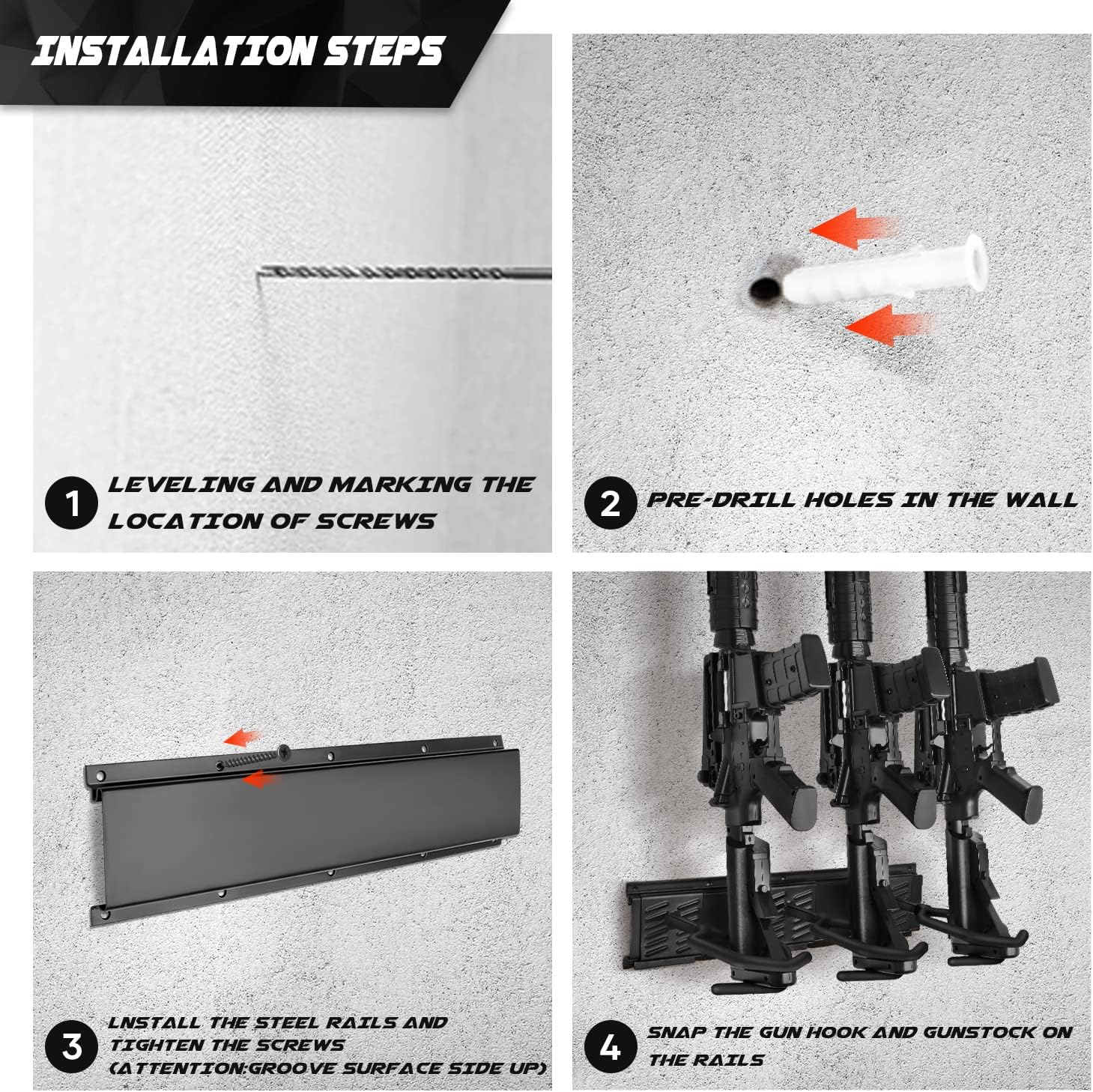 INSTALLATION STEPS

1 LEVELING AND MARKING THE LOCATION OF SCREWS

2 PRE-DRILL HOLES IN THE WALL

3 LNSTALL THE STEEL RAILS AND TIGHTEN THE SCREWS (ATTENTION:GROOVE SURFACE SIDE UP)

4 SNAP THE GUN HOOK AND GUNSTOCK ON THE RAILS