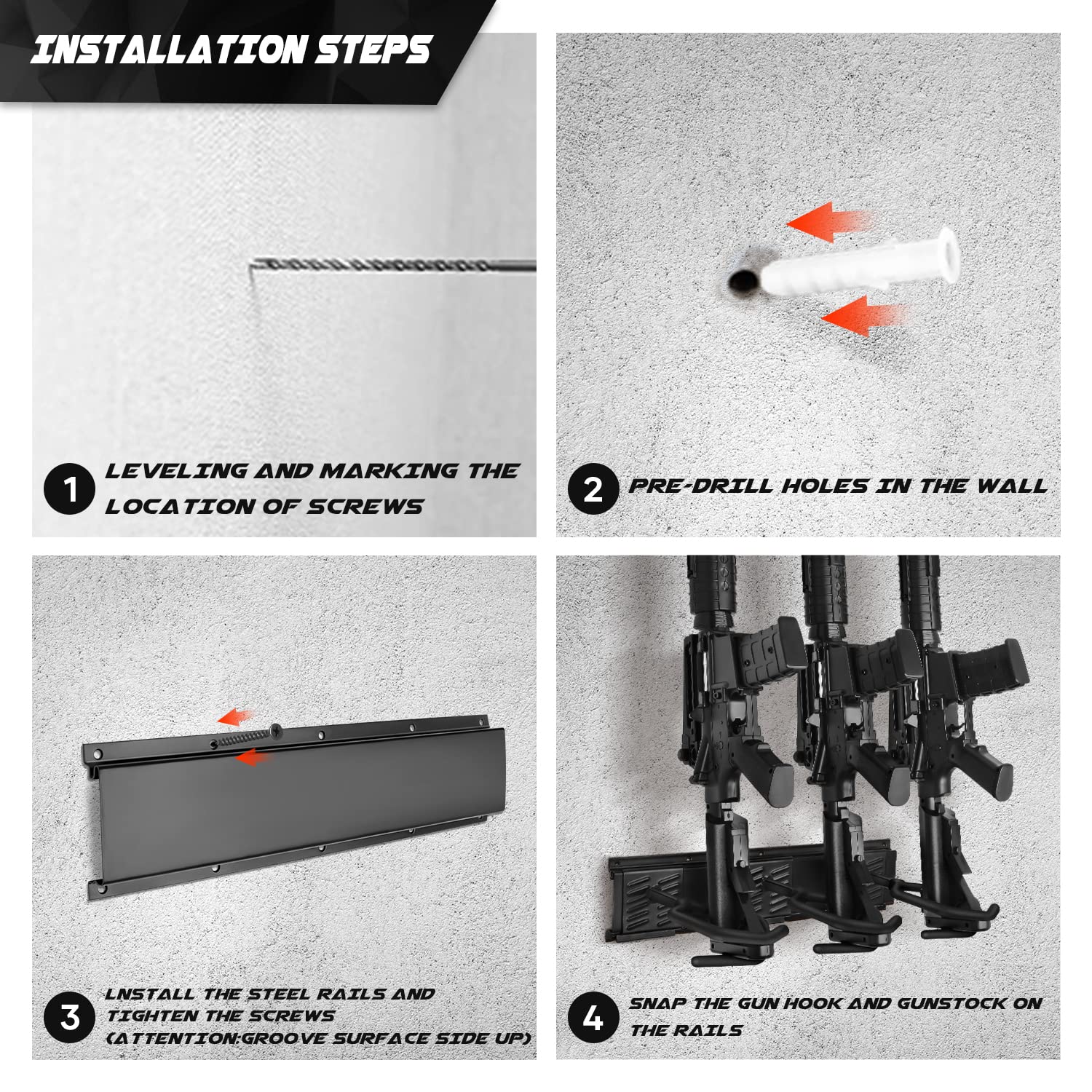 INSTALLATION STEPS

1 LEVELING AND MARKING THE LOCATION OF SCREWS

2 PRE-DRILL HOLES IN THE WALL

3 LNSTALL THE STEEL RAILS AND TIGHTEN THE SCREWS (ATTENTION:GROOVE SURFACE SIDE UP)

4 SNAP THE GUN HOOK AND GUNSTOCK ON THE RAILS