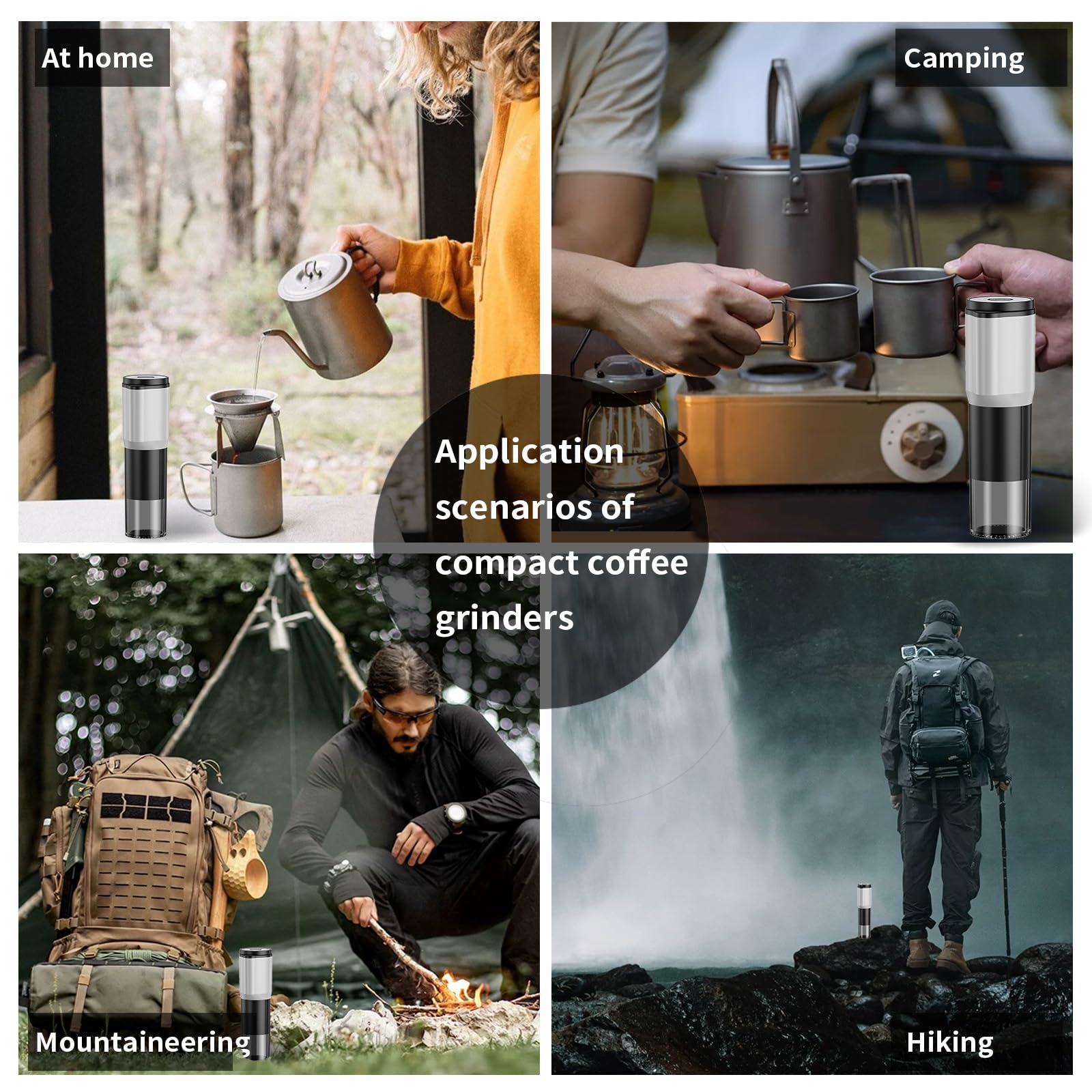 At home

Camping

Application scenarios of compact coffee grinders

Mountaineering

Hiking