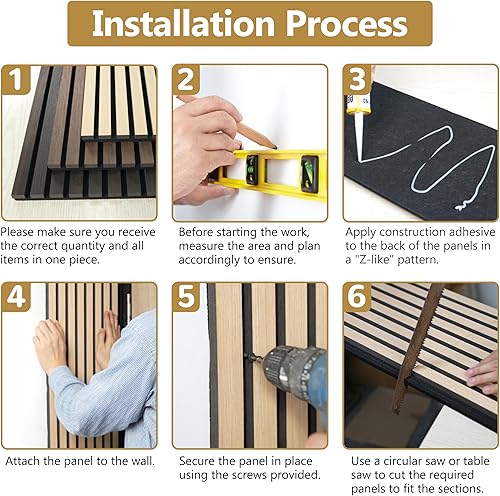 Installation Process

1

Please make sure you receive the correct quantity and all items in one piece.

2

Before starting the work, measure the area and plan accordingly to ensure.

3

Apply construction adhesive to the back of the panels in a "Z-like" pattern.

4

Attach the panel to the wall.

5

Secure the panel in place using the screws provided.

6

Use a circular saw or table saw to cut the required panels to fit the sections.