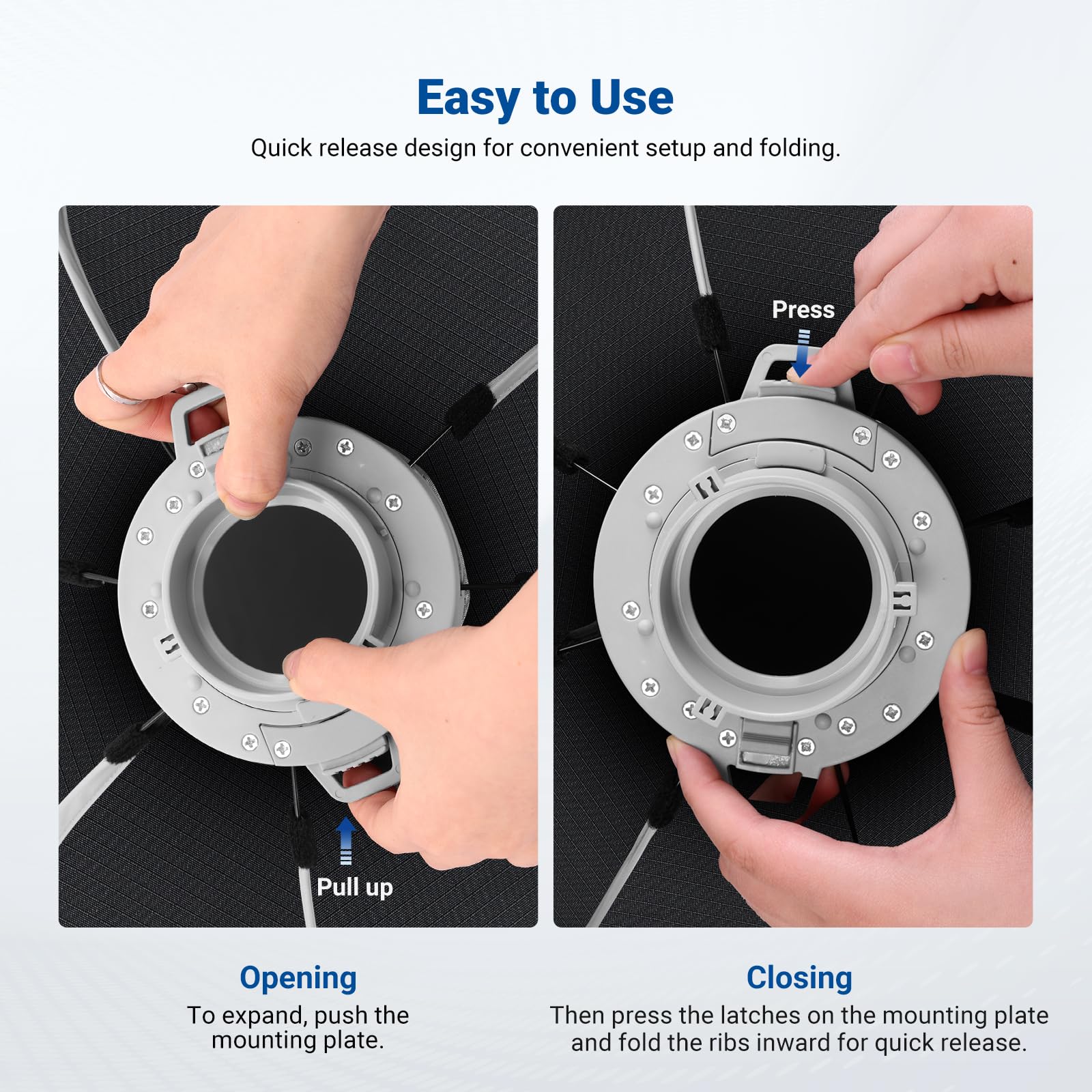 Easy to Use

Quick release design for convenient setup and folding.

Pull up

Press

Opening

To expand, push the mounting plate.

Closing

Then press the latches on the mounting plate and fold the ribs inward for quick release.