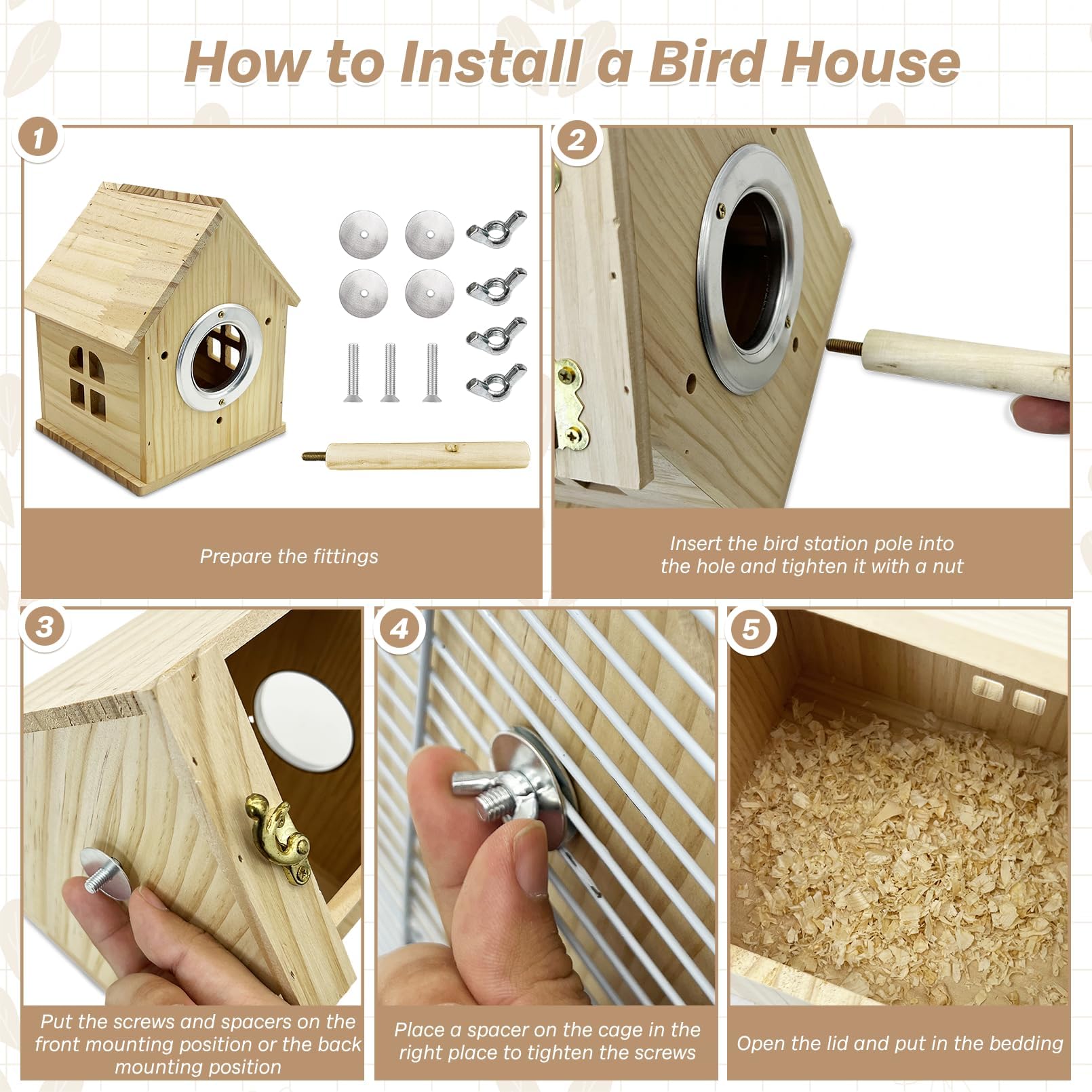 How to Install a Bird House

1

Prepare the fittings

2

Insert the bird station pole into the hole and tighten it with a nut

3

Put the screws and spacers on the front mounting position or the back mounting position

4

Place a spacer on the cage in the right place to tighten the screws

5

Open the lid and put in the bedding