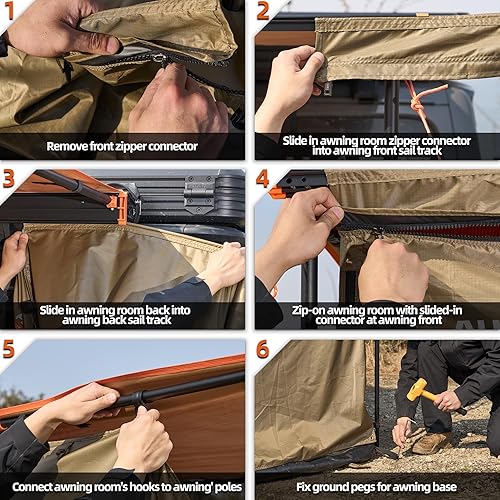 1
Remove front zipper connector

2
Slide in awning room zipper connector into awning front sail track

3
Slide in awning room back into awning back sail track

4
Zip-on awning room with slided-in connector at awning front

5
Connect awning room's hooks to awning' poles

6
Fix ground pegs for awning base