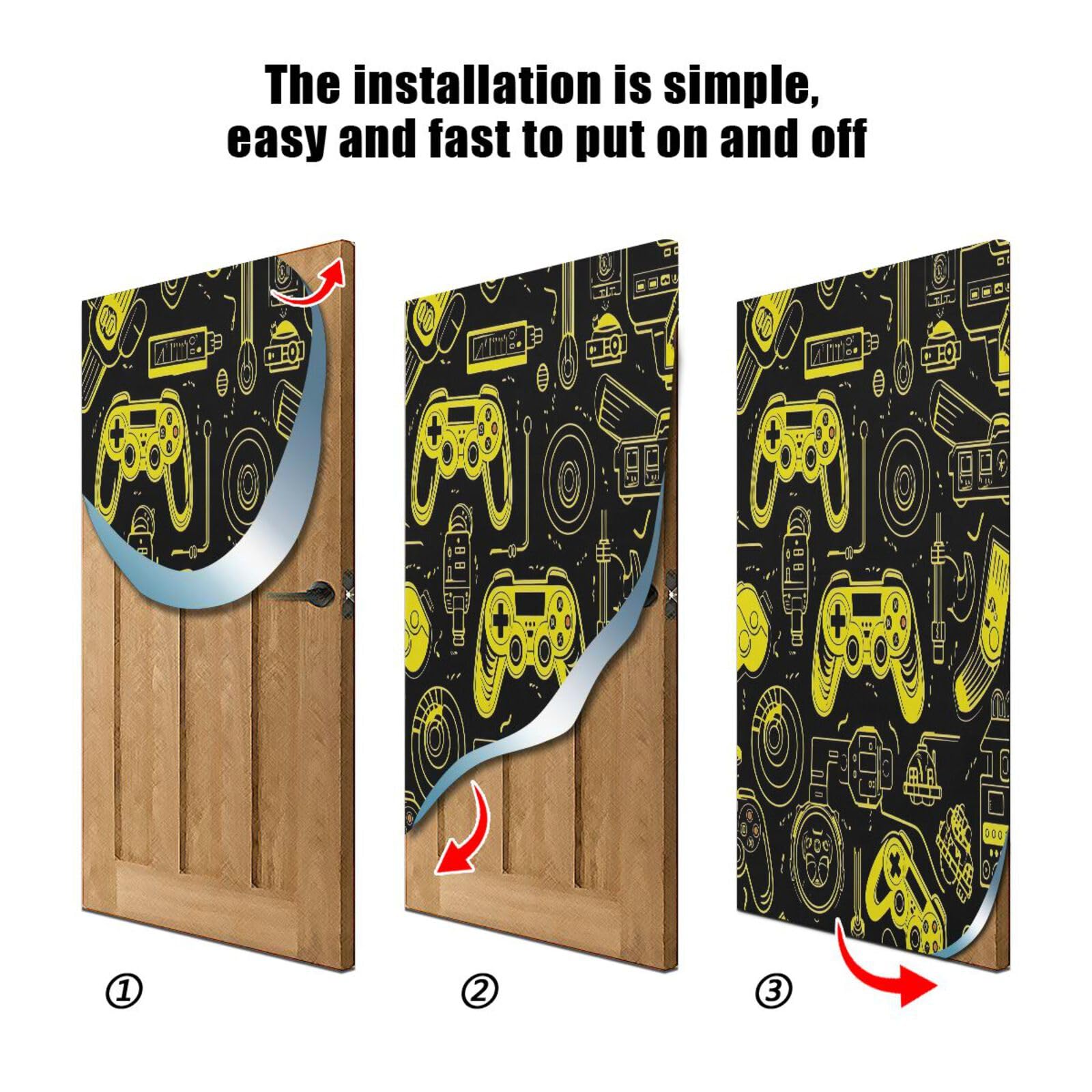 The installation is simple, easy and fast to put on and off

①

②

③