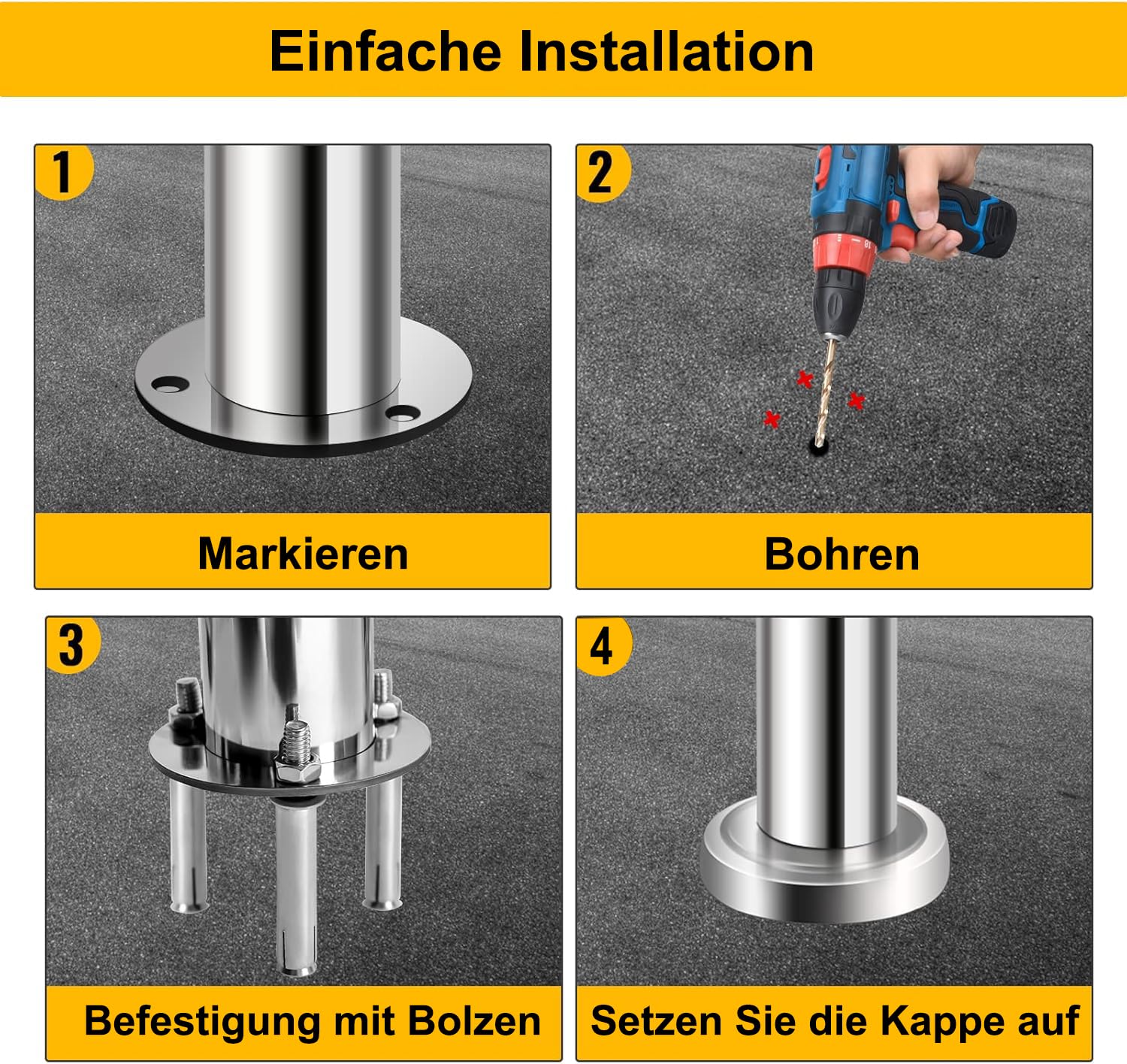 Einfache Installation

1

Markieren

2

Bohren

3

Befestigung mit Bolzen

4

Setzen Sie die Kappe auf