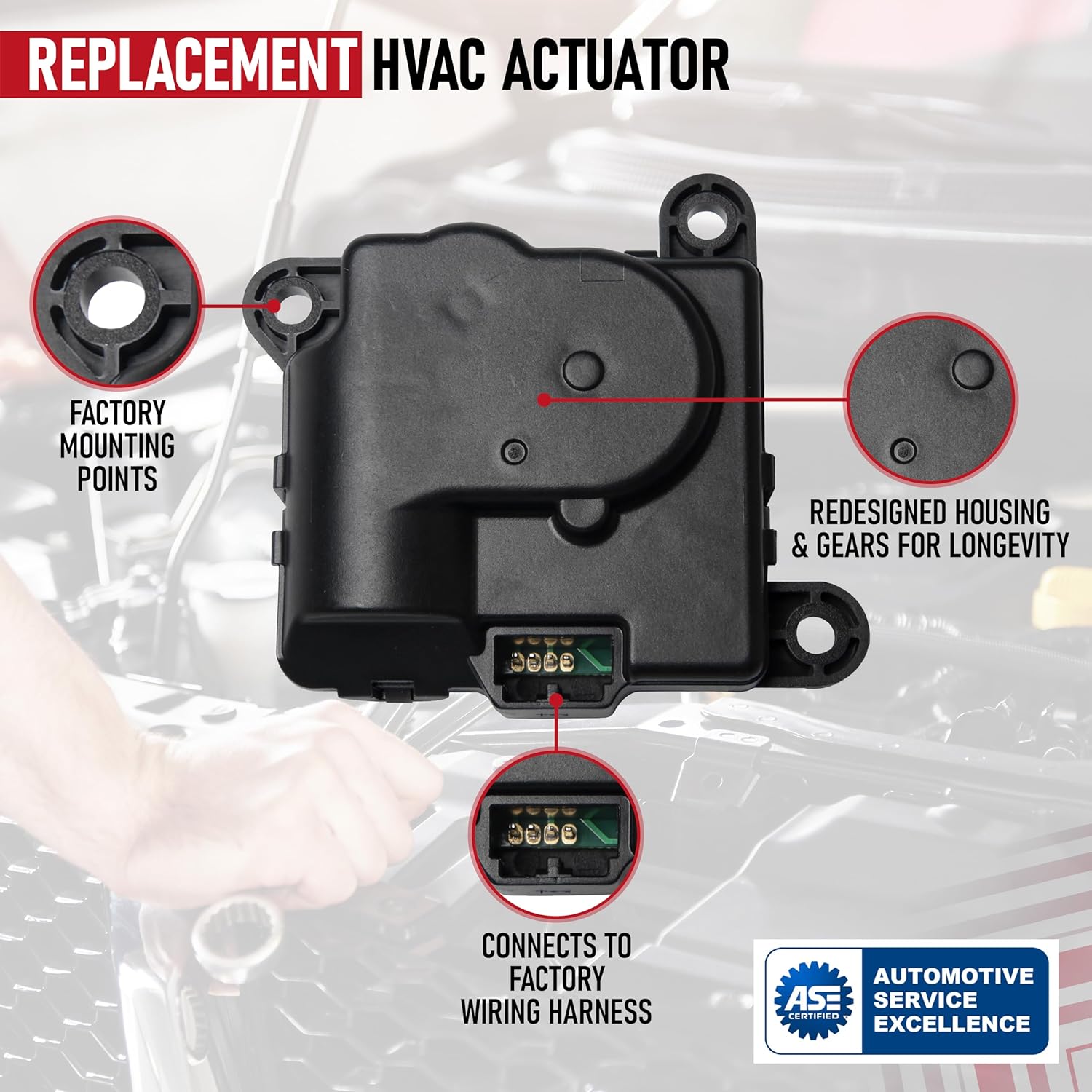 REPLACEMENT HVAC ACTUATOR

FACTORY MOUNTING POINTS

REDESIGNED HOUSING & GEARS FOR LONGEVITY

CONNECTS TO FACTORY WIRING HARNESS

ASE CERTIFIED

AUTOMOTIVE SERVICE EXCELLENCE