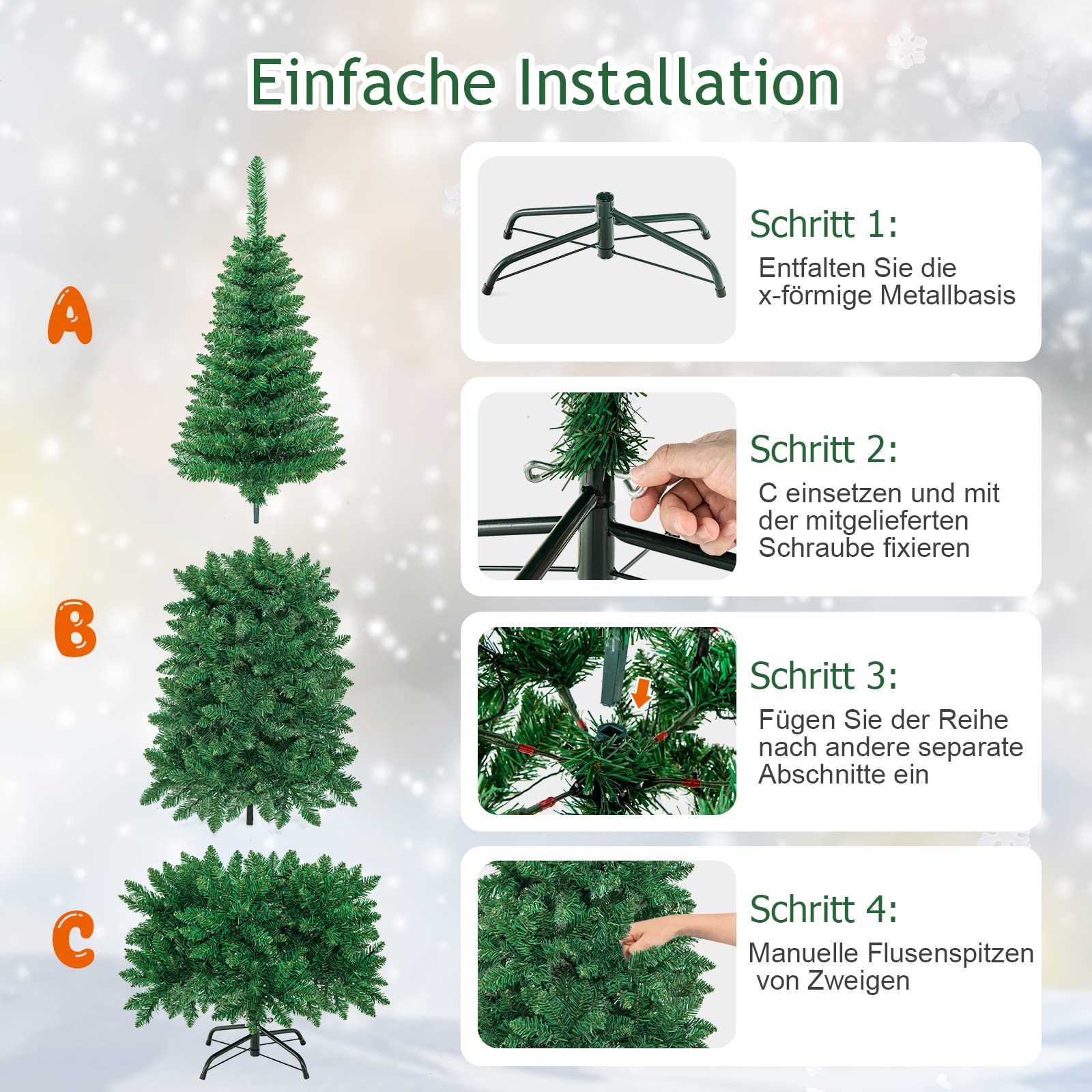 Einfache Installation

A

B

C

Schritt 1:
Entfalten Sie die x-förmige Metallbasis

Schritt 2:
C einsetzen und mit der mitgelieferten Schraube fixieren

Schritt 3:
Fügen Sie der Reihe nach andere separate Abschnitte ein

Schritt 4:
Manuelle Flusenspitzen von Zweigen