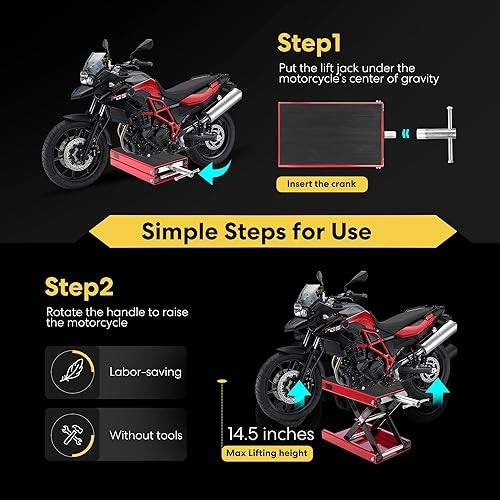 Step1

Put the lift jack under the motorcycle's center of gravity

Insert the crank

Simple Steps for Use

Step2

Rotate the handle to raise the motorcycle

Labor-saving

Without tools

14.5 inches

Max Lifting height