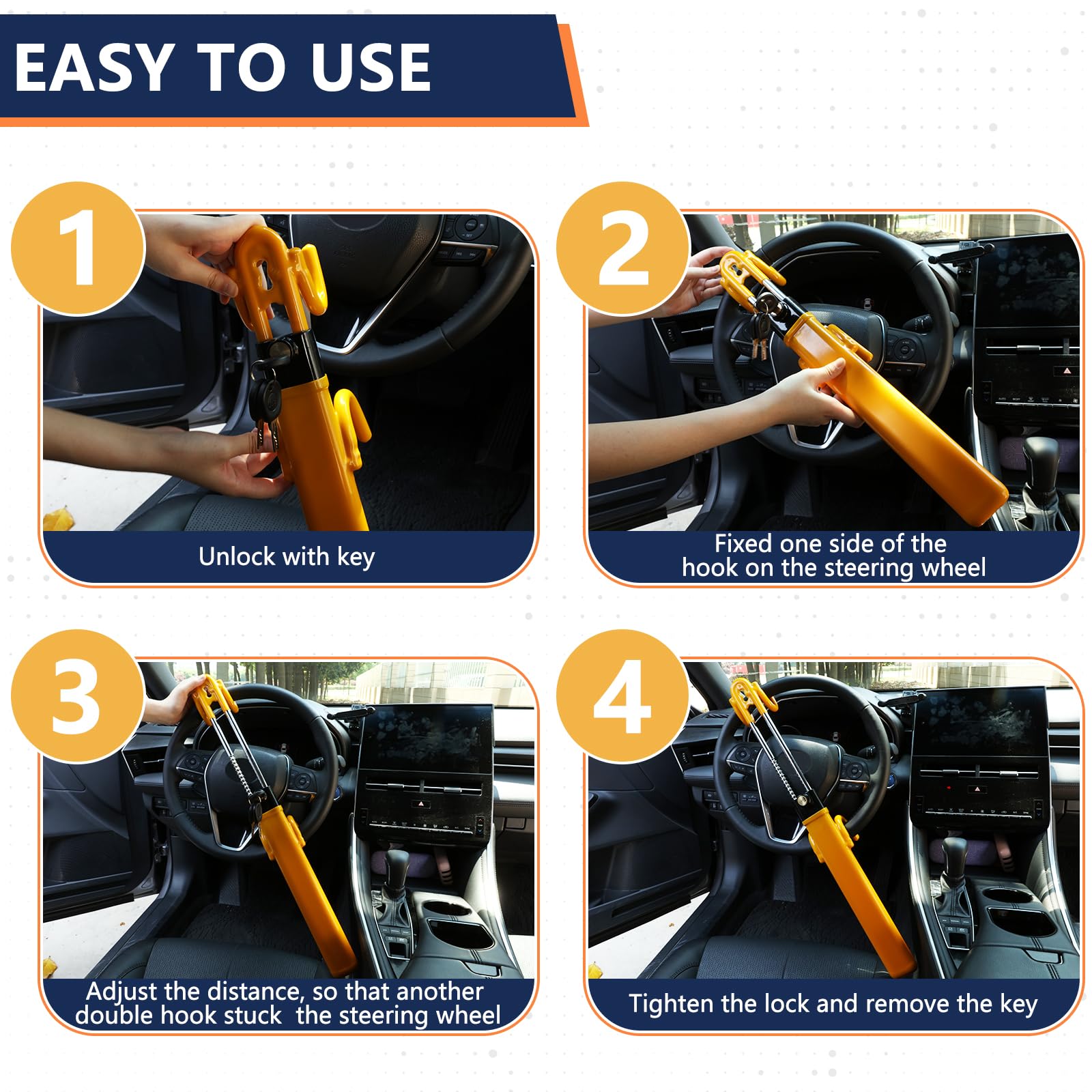 EASY TO USE

1

Unlock with key

2

Fixed one side of the hook on the steering wheel

3

Adjust the distance, so that another double hook stuck  the steering wheel

4

Tighten the lock and remove the key