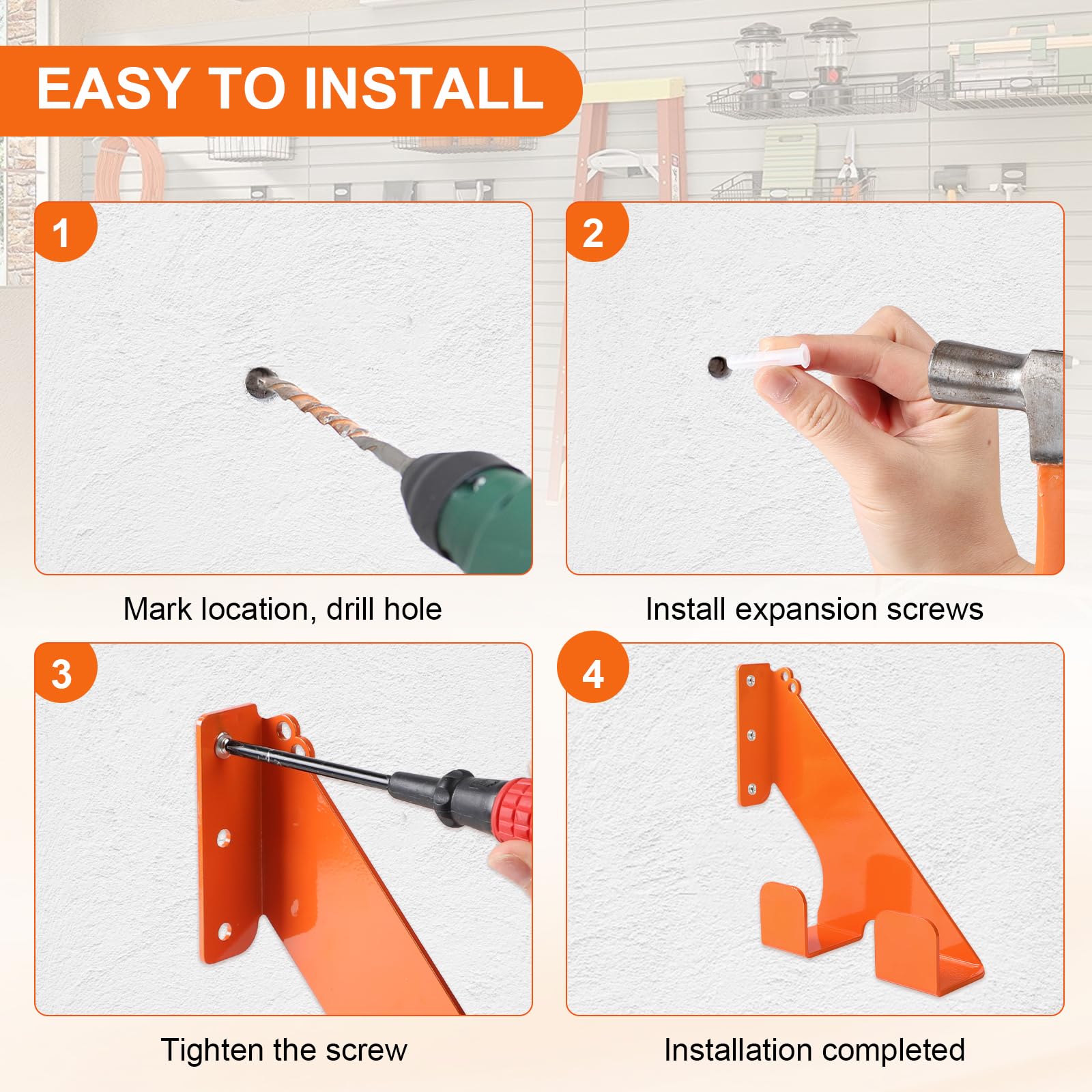 EASY TO INSTALL

1

Mark location, drill hole

2

Install expansion screws

3

Tighten the screw

4

Installation completed