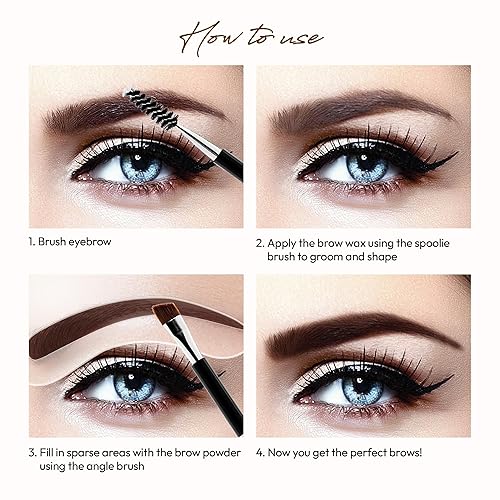 How to use

1. Brush eyebrow

2. Apply the brow wax using the spoolie brush to groom and shape

3. Fill in sparse areas with the brow powder using the angle brush

4. Now you get the perfect brows!