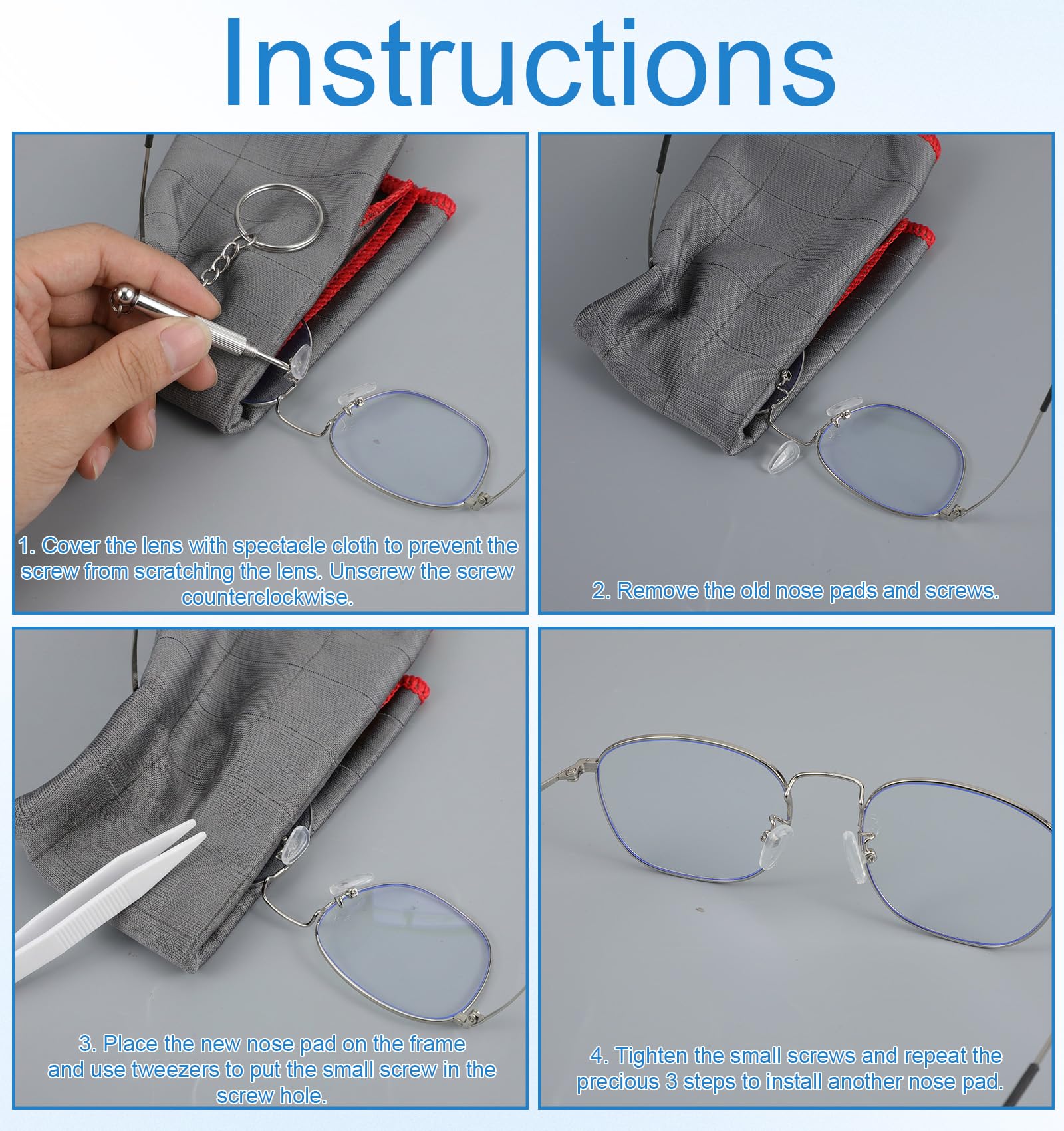 Instructions

1. Cover the lens with spectacle cloth to prevent the screw from scratching the lens. Unscrew the screw counterclockwise.

2. Remove the old nose pads and screws.

3. Place the new nose pad on the frame and use tweezers to put the small screw in the screw hole.

4. Tighten the small screws and repeat the precious 3 steps to install another nose pad.