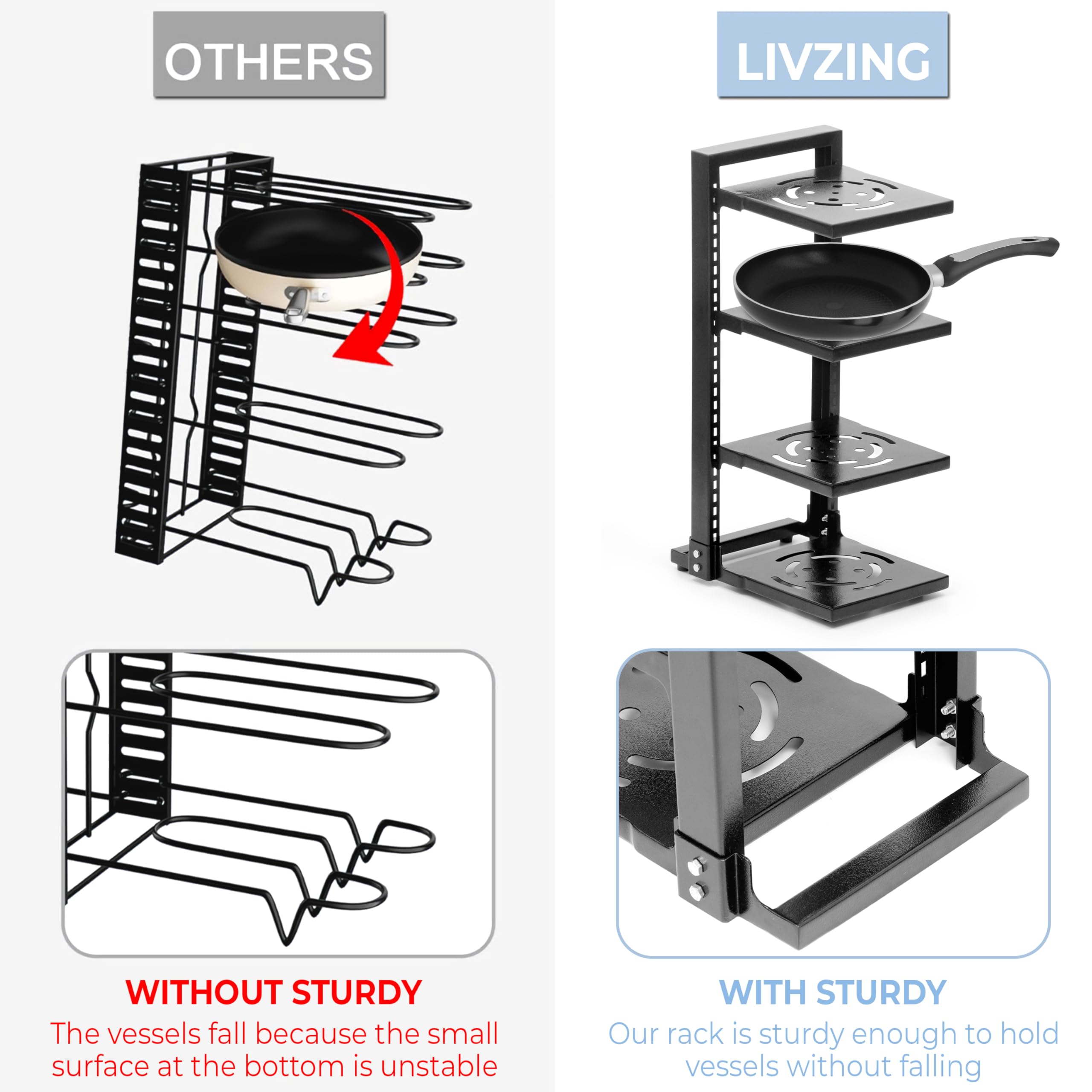 OTHERS

WITHOUT STURDY

The vessels fall because the small surface at the bottom is unstable

LIVZING

WITH STURDY

Our rack is sturdy enough to hold vessels without falling