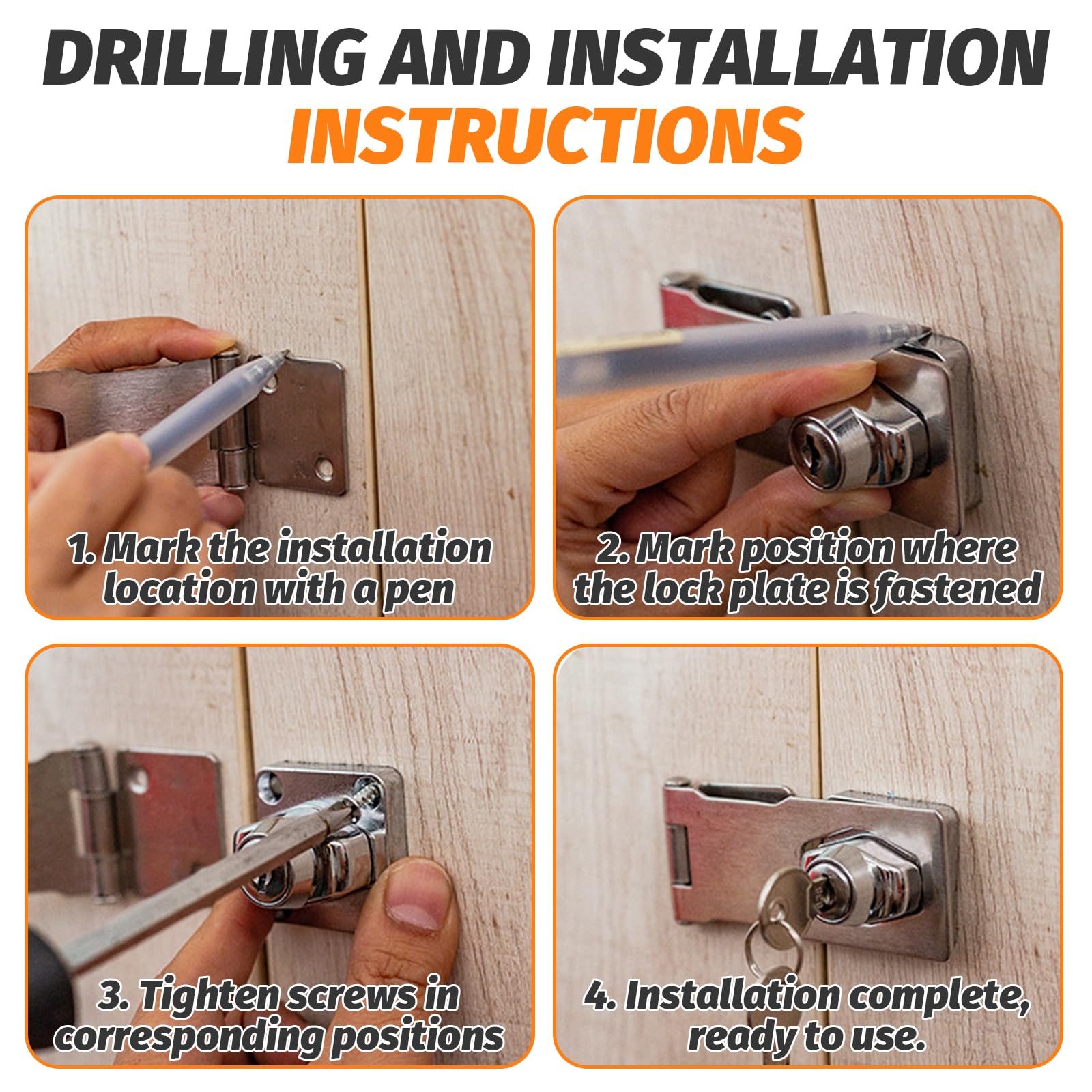 DRILLING AND INSTALLATION INSTRUCTIONS

1. Mark the installation location with a pen

2. Mark position where the lock plate is fastened

3. Tighten screws in corresponding positions

4. Installation complete, ready to use.