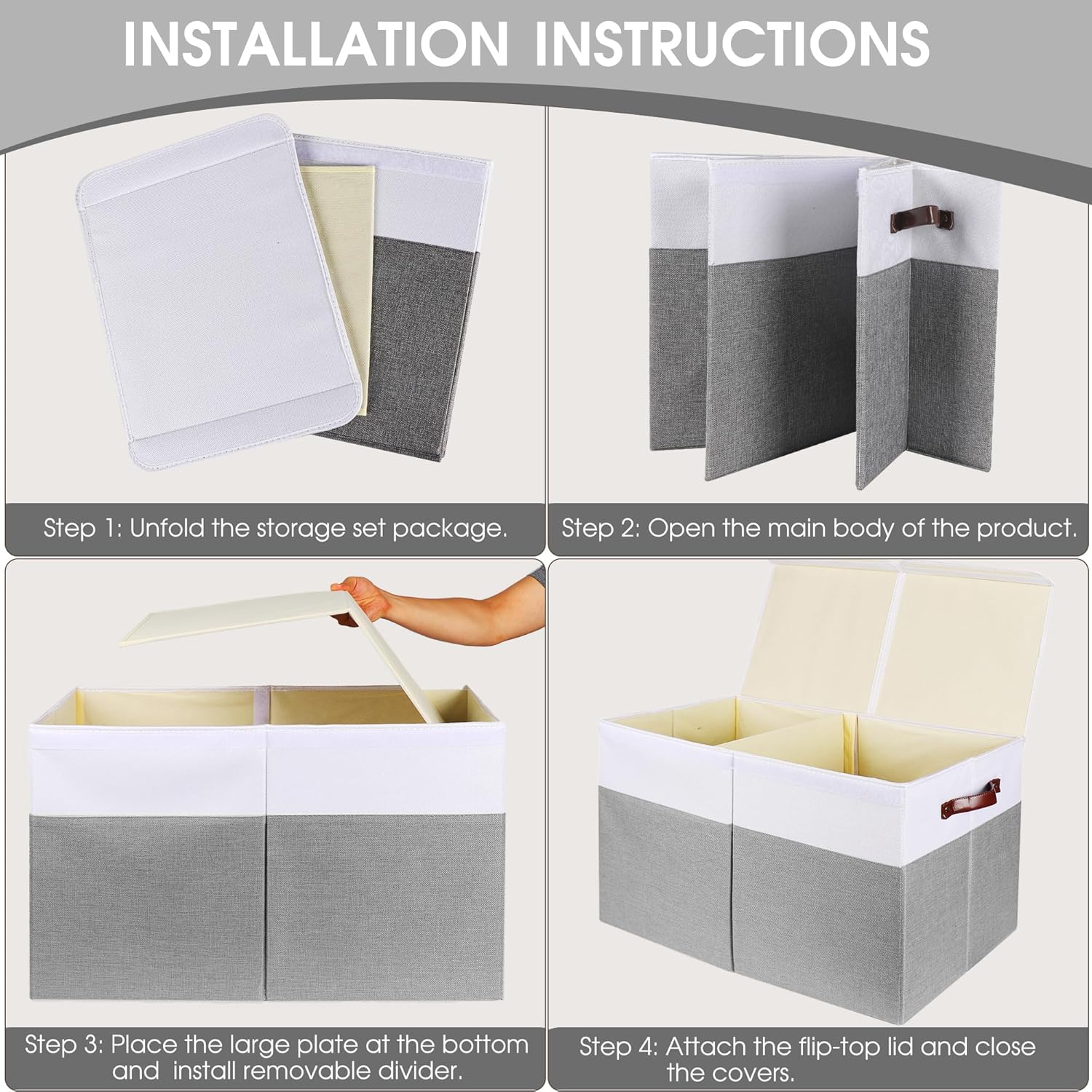 INSTALLATION INSTRUCTIONS

Step 1: Unfold the storage set package.

Step 2: Open the main body of the product.

Step 3: Place the large plate at the bottom and install removable divider.

Step 4: Attach the flip-top lid and close the covers.