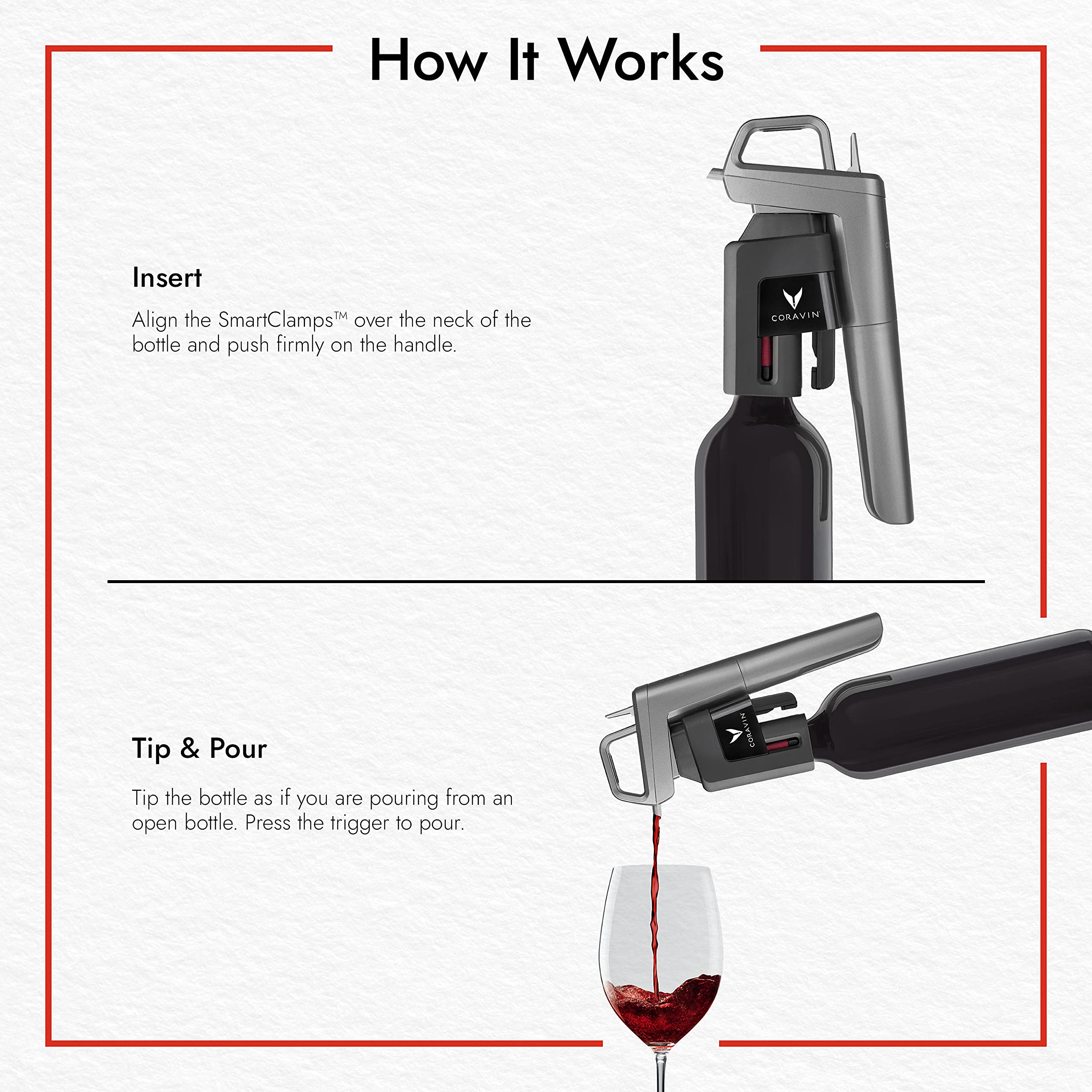 How It Works

Insert

Align the SmartClamps™ over the neck of the bottle and push firmly on the handle.

CORAVIN

Tip & Pour

Tip the bottle as if you are pouring from an open bottle. Press the trigger to pour.

CORAVIN