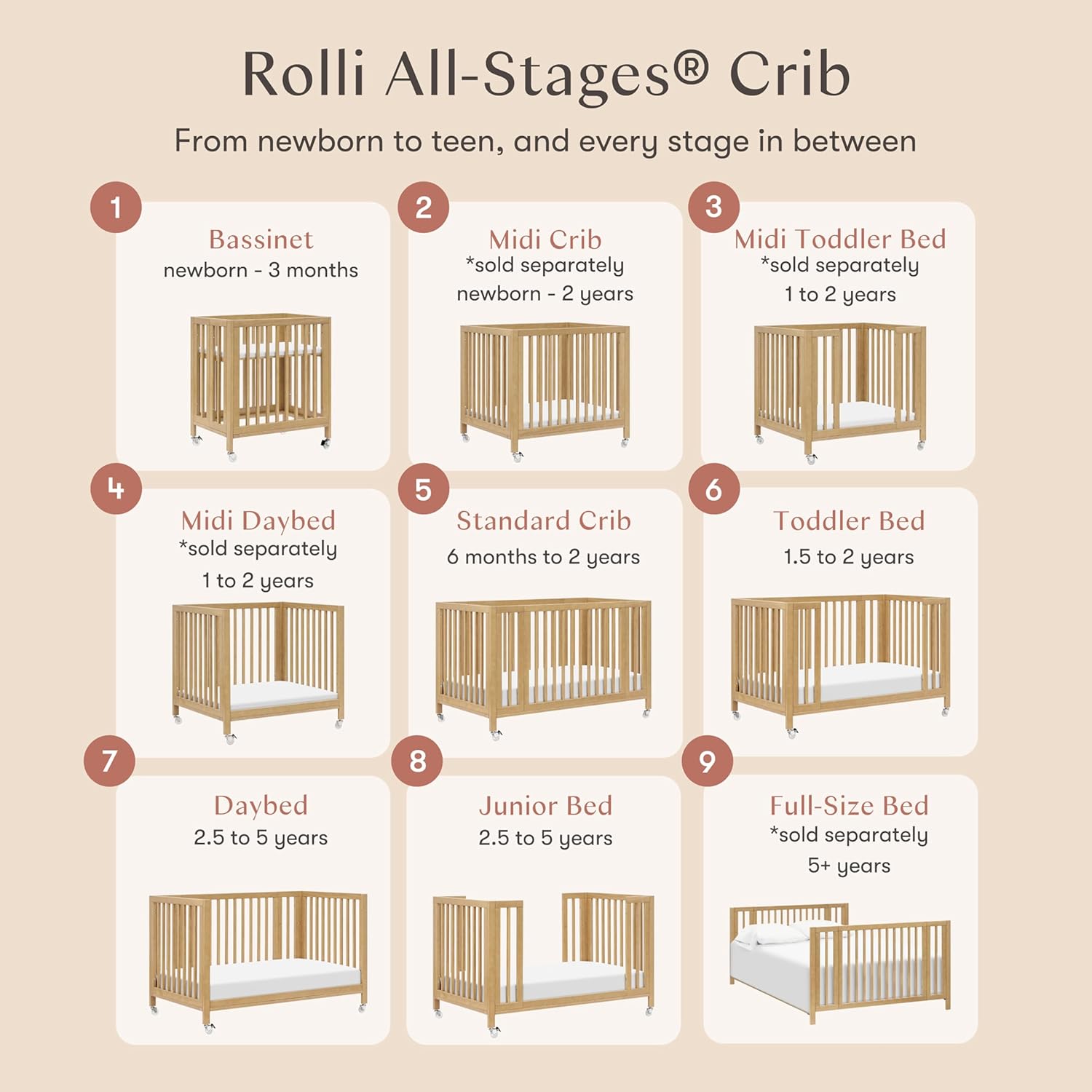 Rolli All-Stages® Crib

From newborn to teen, and every stage in between

1
Bassinet
newborn - 3 months

2
Midi Crib
*sold separately
newborn - 2 years

3
Midi Toddler Bed
*sold separately
1 to 2 years

4
Midi Daybed
*sold separately
1 to 2 years

5
Standard Crib
6 months to 2 years

6
Toddler Bed
1.5 to 2 years

7
Daybed
2.5 to 5 years

8
Junior Bed
2.5 to 5 years

9
Full-Size Bed
*sold separately
5+ years