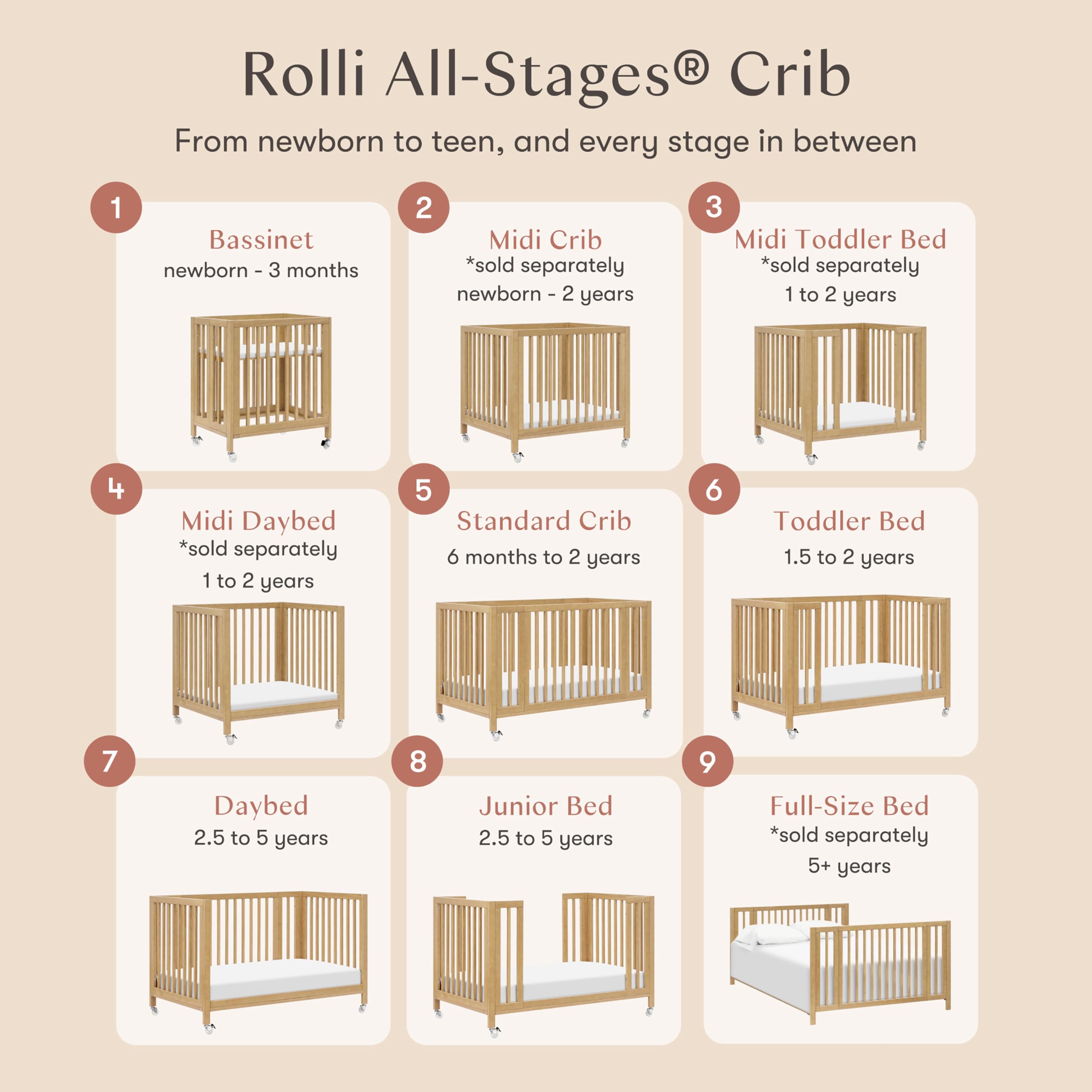 Rolli All-Stages® Crib

From newborn to teen, and every stage in between

1
Bassinet
newborn - 3 months

2
Midi Crib
*sold separately
newborn - 2 years

3
Midi Toddler Bed
*sold separately
1 to 2 years

4
Midi Daybed
*sold separately
1 to 2 years

5
Standard Crib
6 months to 2 years

6
Toddler Bed
1.5 to 2 years

7
Daybed
2.5 to 5 years

8
Junior Bed
2.5 to 5 years

9
Full-Size Bed
*sold separately
5+ years