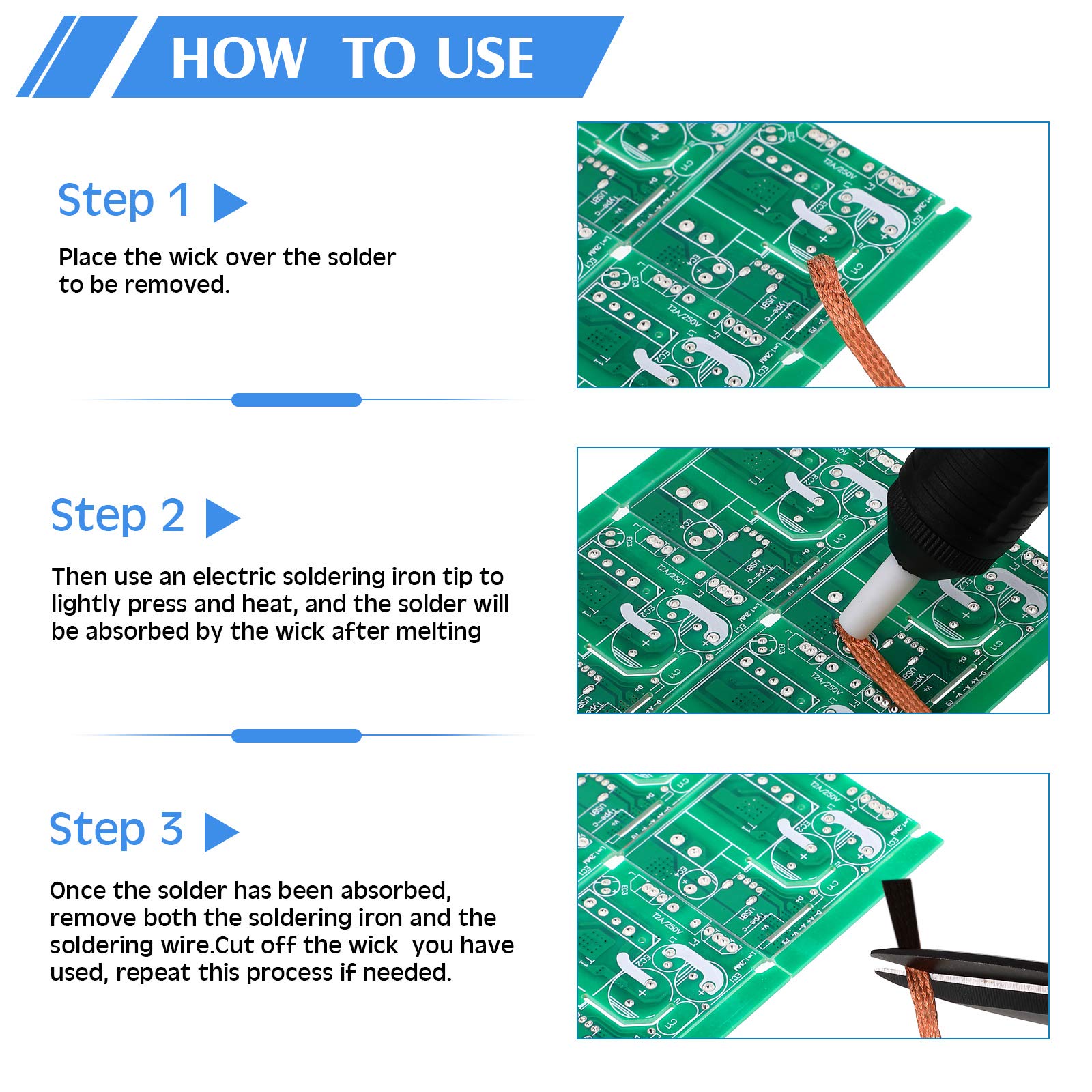 HOW TO USE

Step 1

Place the wick over the solder to be removed.

Step 2

Then use an electric soldering iron tip to lightly press and heat, and the solder will be absorbed by the wick after melting

Step 3

Once the solder has been absorbed, remove both the soldering iron and the soldering wire.Cut off the wick  you have used, repeat this process if needed.