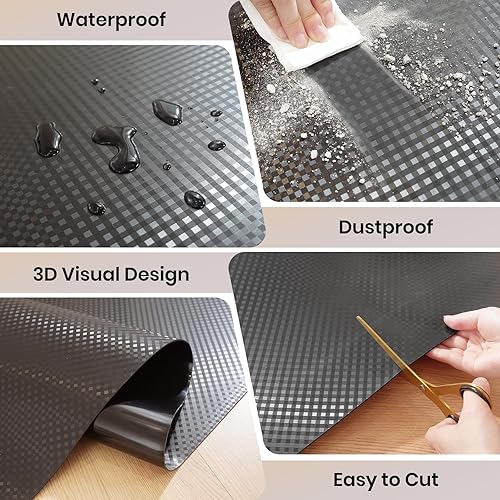 Waterproof

Dustproof

3D Visual Design

Easy to Cut