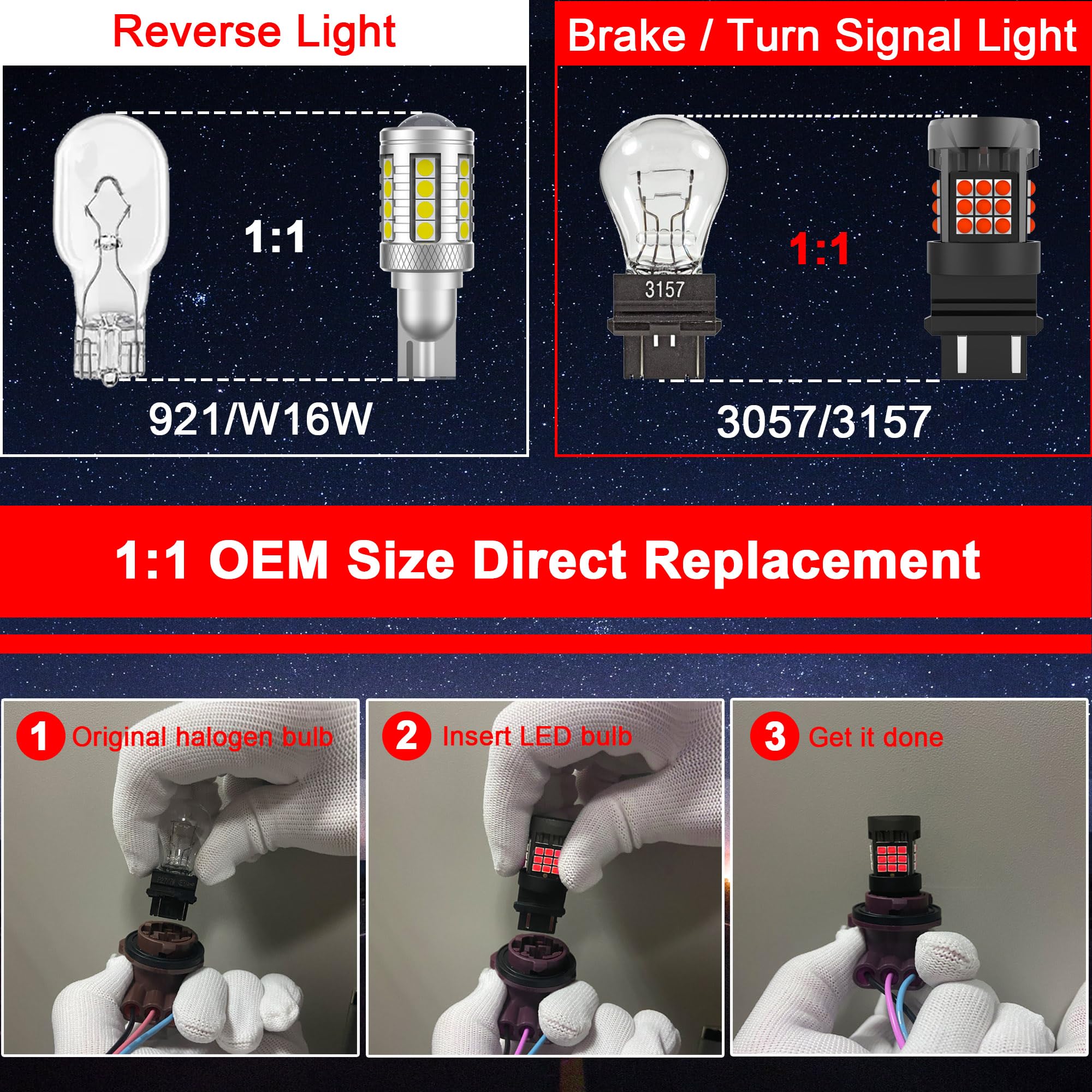 Reverse Light

1:1

921/W16W

Brake / Turn Signal Light

3157

1:1

3057/3157

1:1 OEM Size Direct Replacement

1 Original halogen bulb

2 Insert LED bulb

3 Get it done