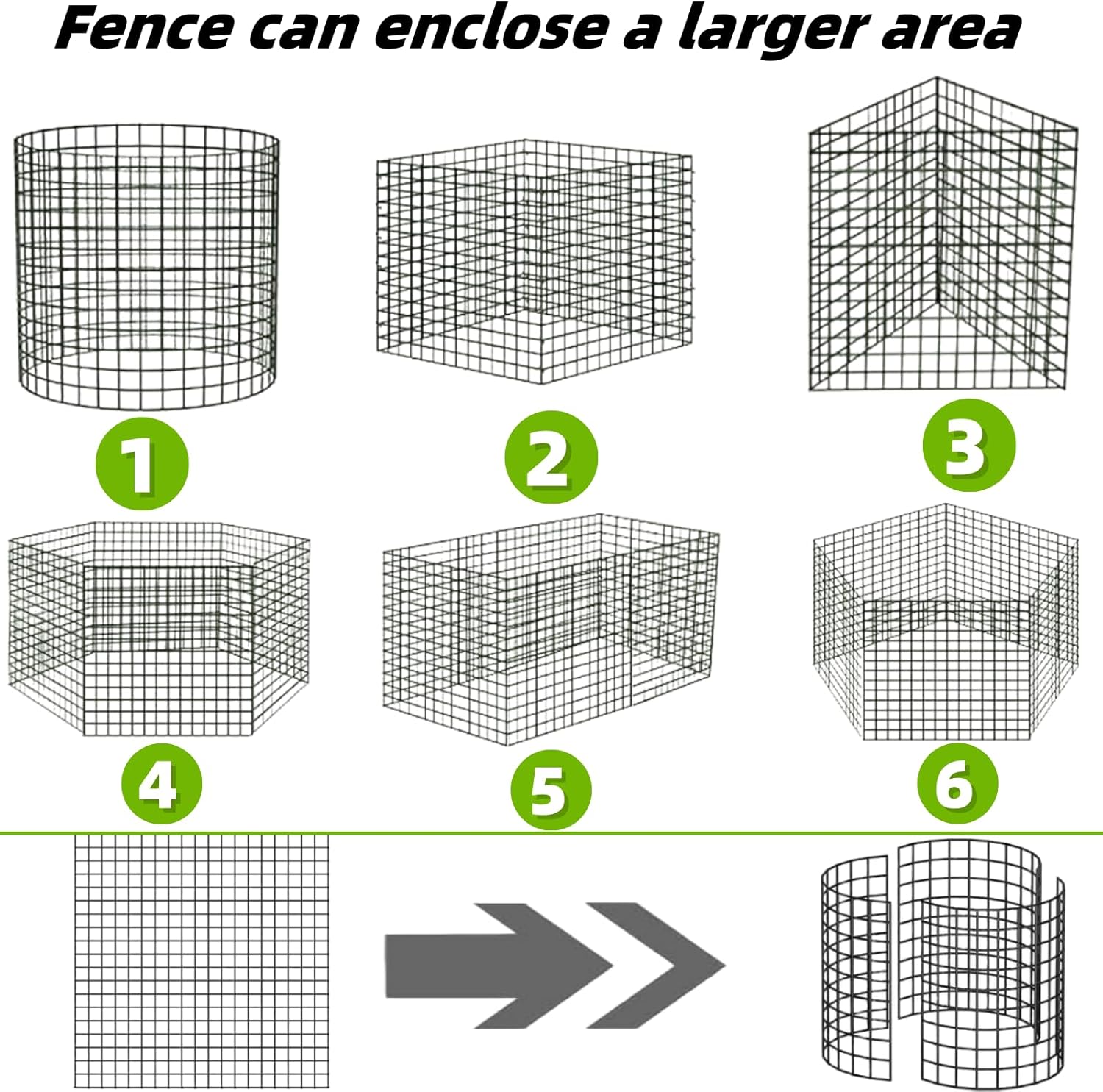 Fence can enclose a larger area

1

2

3

4

5

6