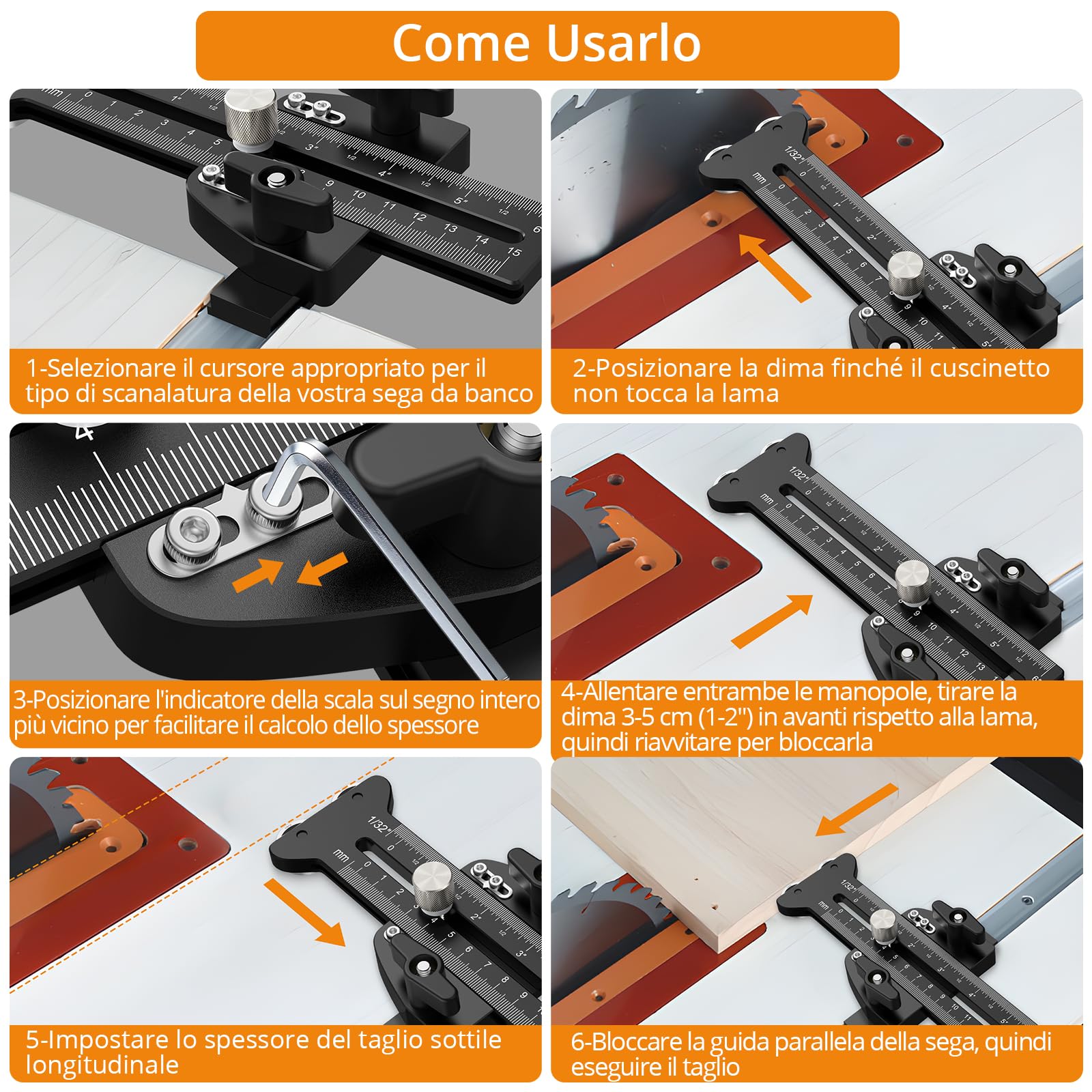 Come Usarlo

1-Selezionare il cursore appropriato per il tipo di scanalatura della vostra sega da banco

2-Posizionare la dima finché il cuscinetto non tocca la lama

3-Posizionare l'indicatore della scala sul segno intero più vicino per facilitare il calcolo dello spessore

4-Allentare entrambe le manopole, tirare la dima 3-5 cm (1-2") in avanti rispetto alla lama, quindi riavvitare per bloccarla

5-Impostare lo spessore del taglio sottile longitudinale

6-Bloccare la guida parallela della sega, quindi eseguire il taglio