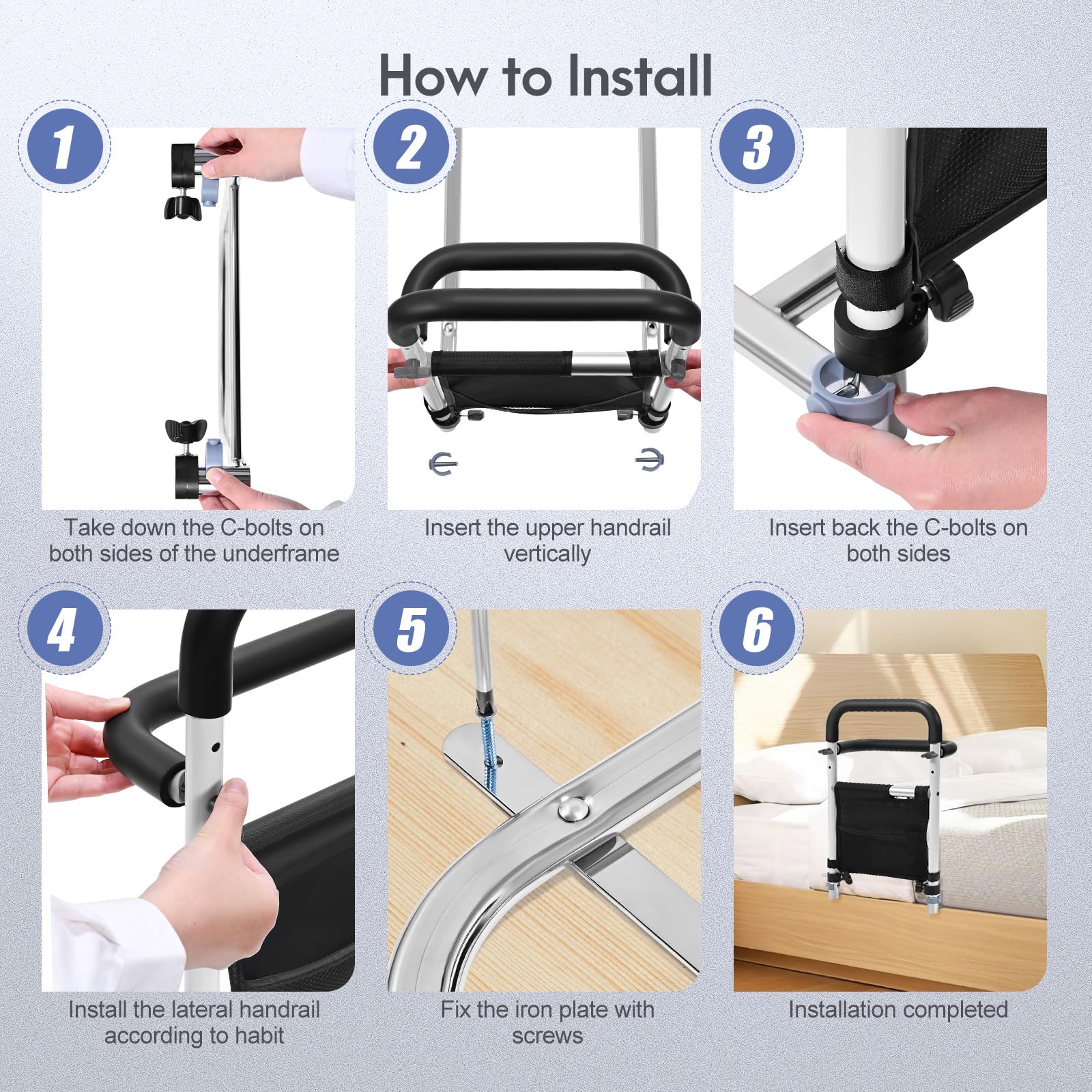 How to Install

1

Take down the C-bolts on both sides of the underframe

2

Insert the upper handrail vertically

3

Insert back the C-bolts on both sides

4

Install the lateral handrail according to habit

5

Fix the iron plate with screws

6

Installation completed