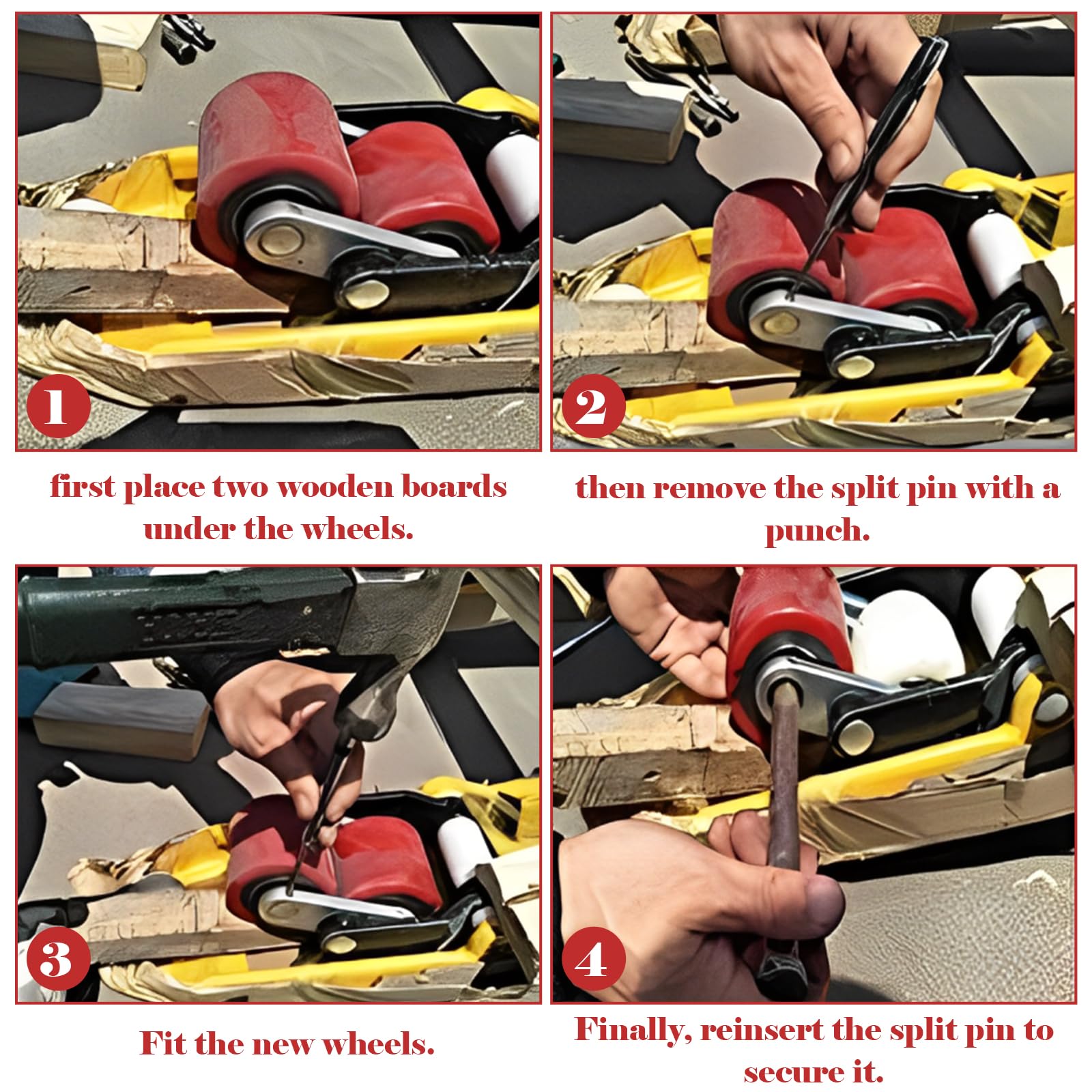 1

first place two wooden boards under the wheels.

2

then remove the split pin with a punch.

3

Fit the new wheels.

4

Finally, reinsert the split pin to secure it.