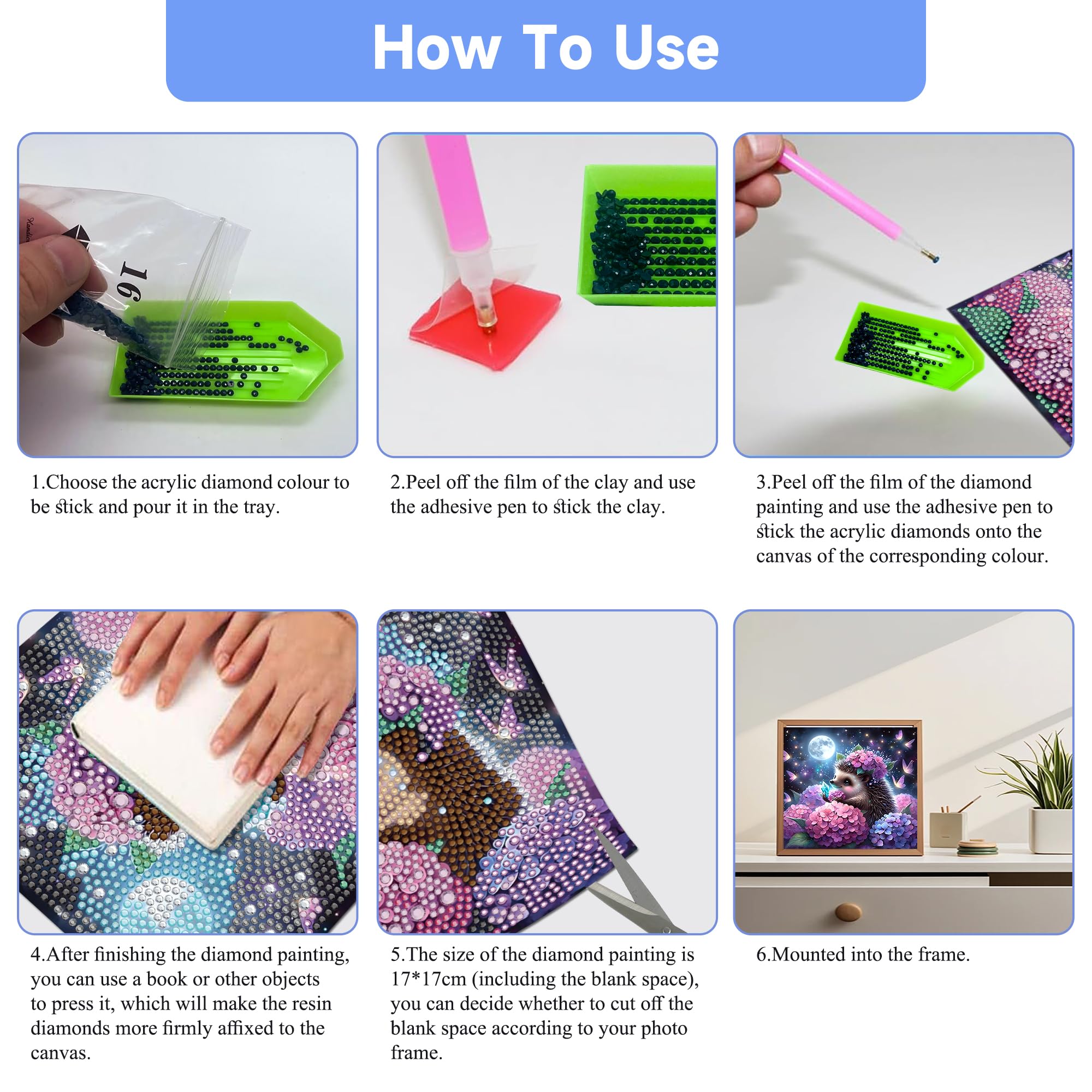 How To Use

16

1.Choose the acrylic diamond colour to be stick and pour it in the tray.

2.Peel off the film of the clay and use the adhesive pen to stick the clay.

3.Peel off the film of the diamond painting and use the adhesive pen to stick the acrylic diamonds onto the canvas of the corresponding colour.

4.After finishing the diamond painting, you can use a book or other objects to press it, which will make the resin diamonds more firmly affixed to the canvas.

5.The size of the diamond painting is 17*17cm (including the blank space), you can decide whether to cut off the blank space according to your photo frame.

6.Mounted into the frame.