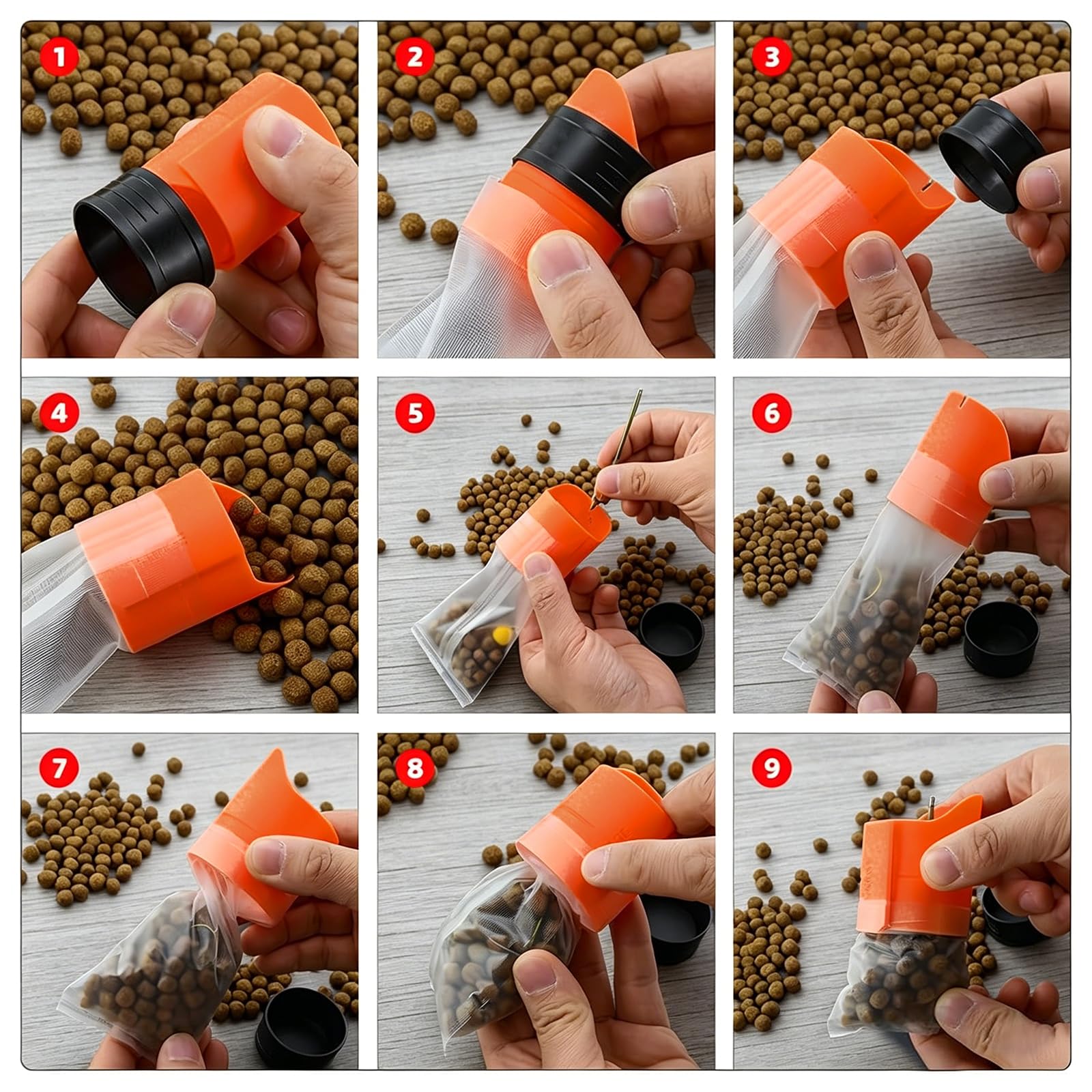 1

2

3

4

5

6

7

8

9