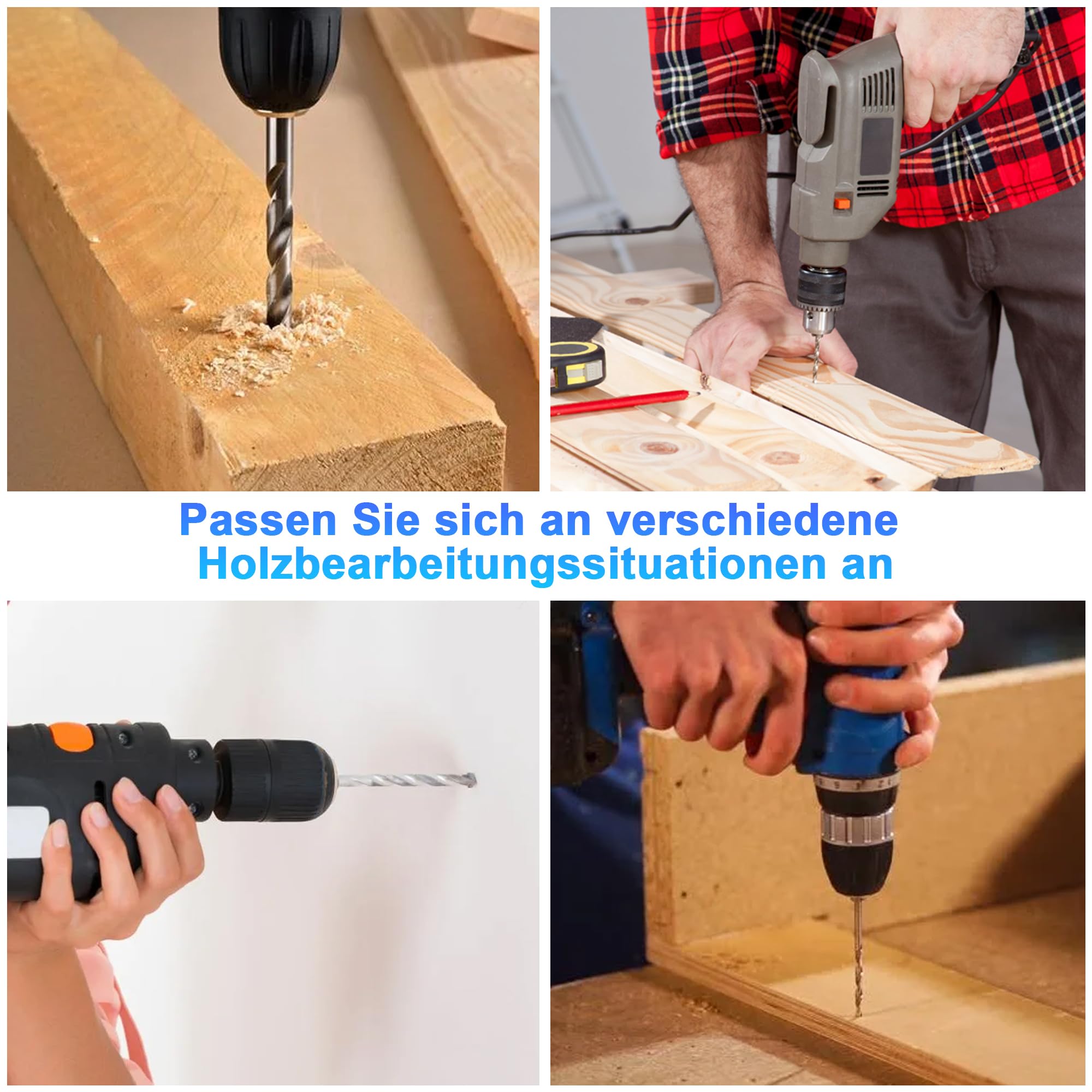 Passen Sie sich an verschiedene Holzbearbeitungssituationen an