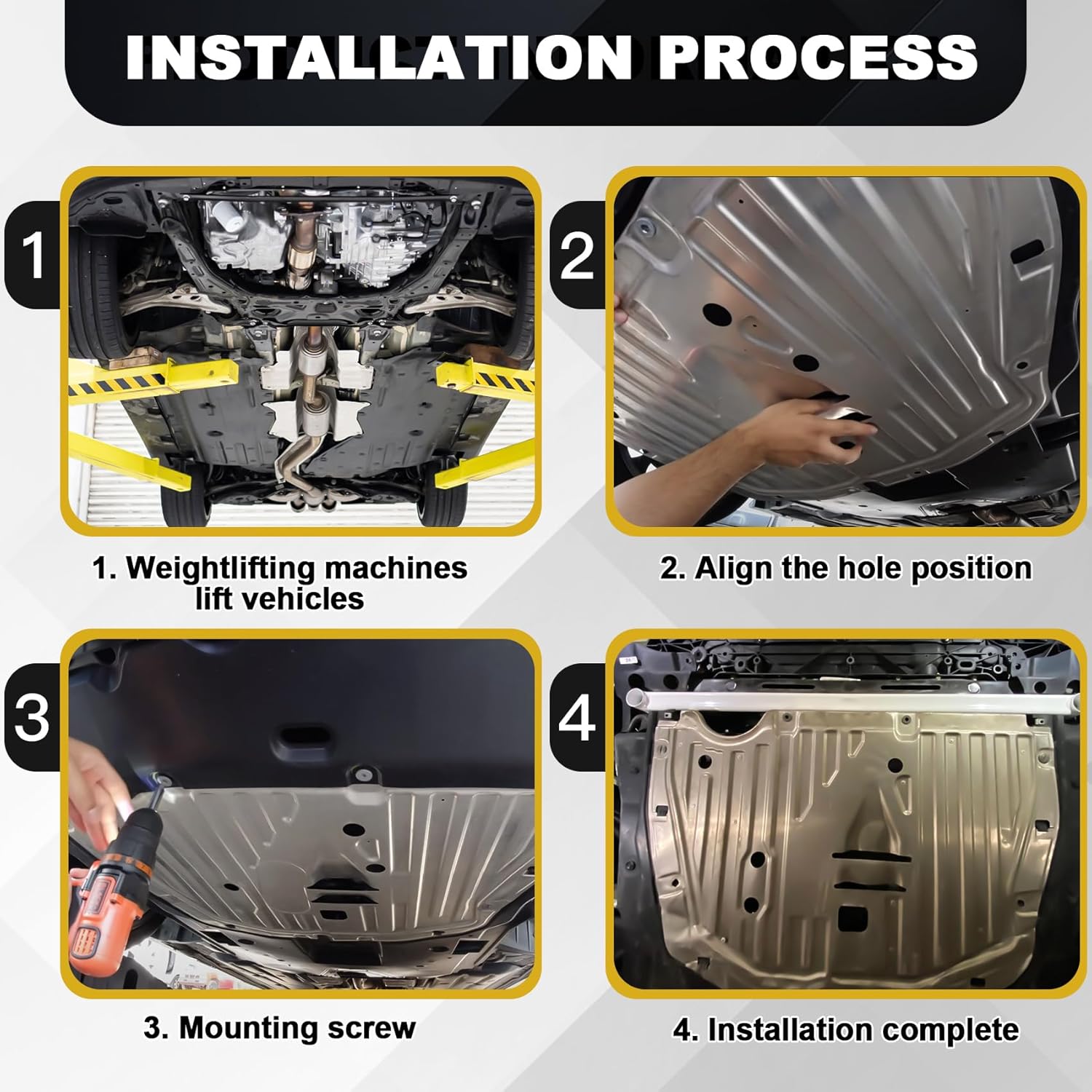 INSTALLATION PROCESS

1

1. Weightlifting machines lift vehicles

2

2. Align the hole position

3

3. Mounting screw

4

4. Installation complete