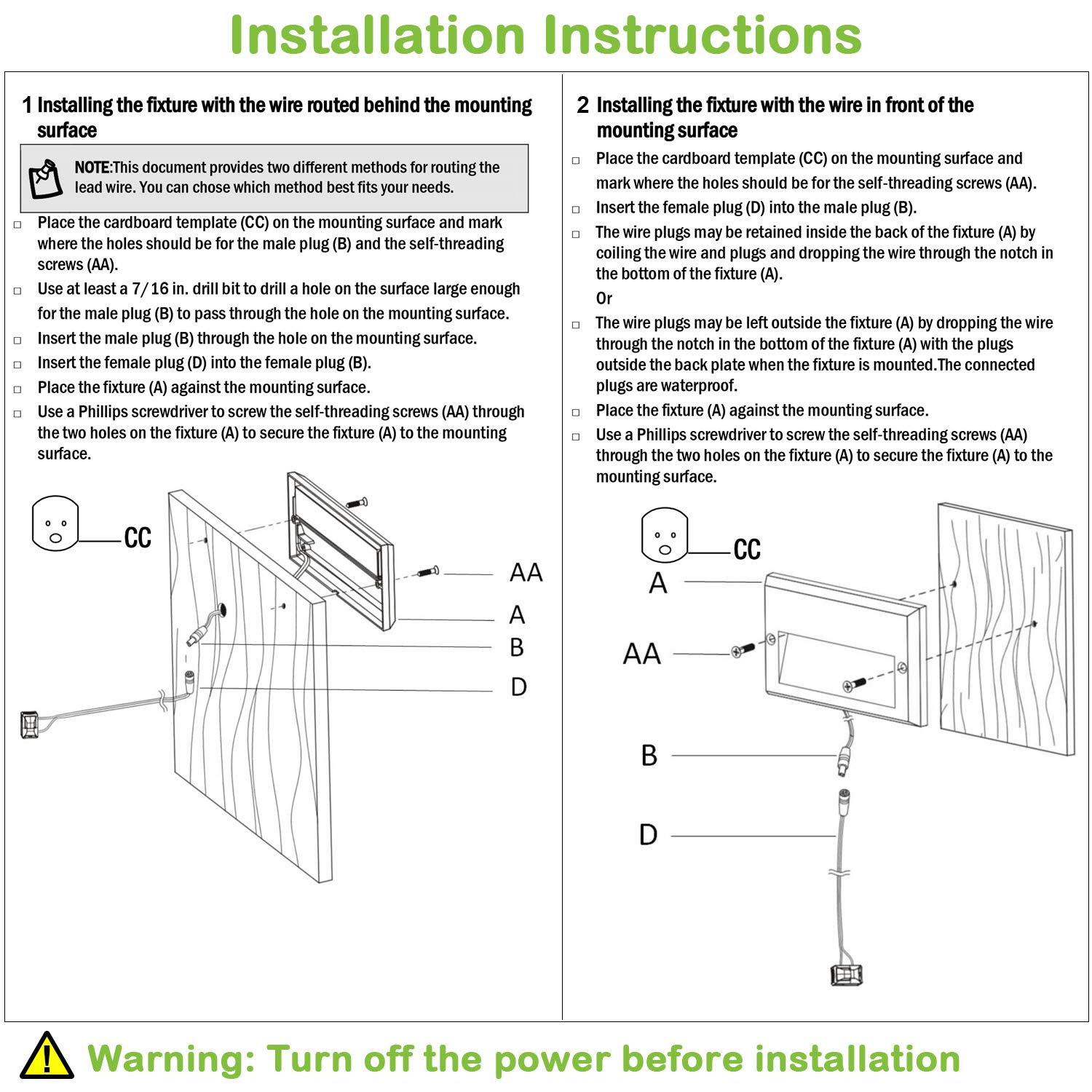 Installation Instructions

1 Installing the fixture with the wire routed behind the mounting surface

NOTE:This document provides two different methods for routing the lead wire. You can chose which method best fits your needs.

□ Place the cardboard template (CC) on the mounting surface and mark where the holes should be for the male plug (B) and the self-threading screws (AA).
□ Use at least a 7/16 in. drill bit to drill a hole on the surface large enough for the male plug (B) to pass through the hole on the mounting surface.
□ Insert the male plug (B) through the hole on the mounting surface.
□ Insert the female plug (D) into the female plug (B).
□ Place the fixture (A) against the mounting surface.
□ Use a Phillips screwdriver to screw the self-threading screws (AA) through the two holes on the fixture (A) to secure the fixture (A) to the mounting surface.

CC
AA
A
B
D

2 Installing the fixture with the wire in front of the mounting surface

□ Place the cardboard template (CC) on the mounting surface and mark where the holes should be for the self-threading screws (AA).
□ Insert the female plug (D) into the male plug (B).
□ The wire plugs may be retained inside the back of the fixture (A) by coiling the wire and plugs and dropping the wire through the notch in the bottom of the fixture (A).
Or
□ The wire plugs may be left outside the fixture (A) by dropping the wire through the notch in the bottom of the fixture (A) with the plugs outside the back plate when the fixture is mounted.The connected plugs are waterproof.
□ Place the fixture (A) against the mounting surface.
□ Use a Phillips screwdriver to screw the self-threading screws (AA) through the two holes on the fixture (A) to secure the fixture (A) to the mounting surface.

CC
A
AA
B
D

Warning: Turn off the power before installation