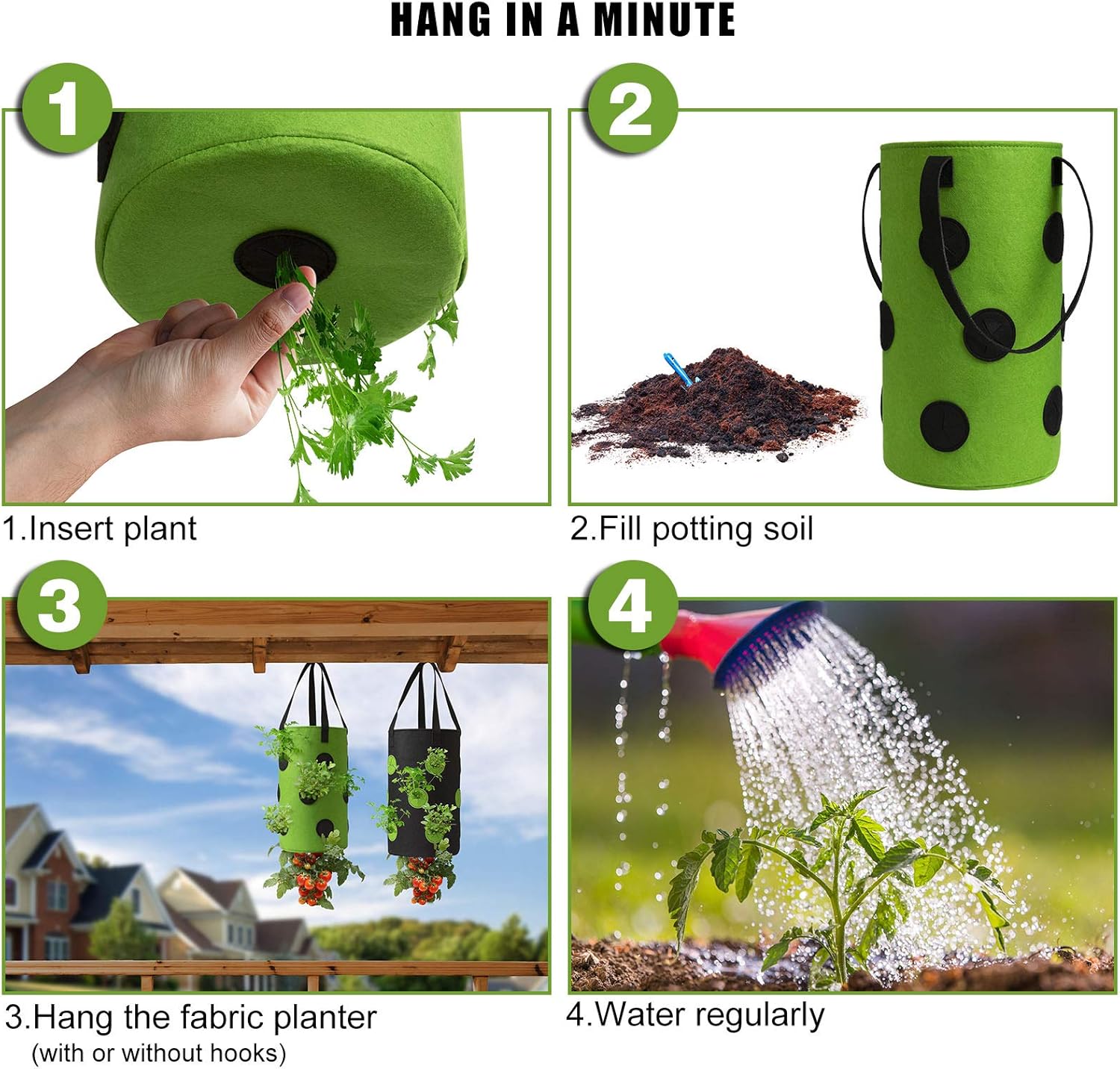 HANG IN A MINUTE

1

1.Insert plant

2

2.Fill potting soil

3

3.Hang the fabric planter
(with or without hooks)

4

4.Water regularly