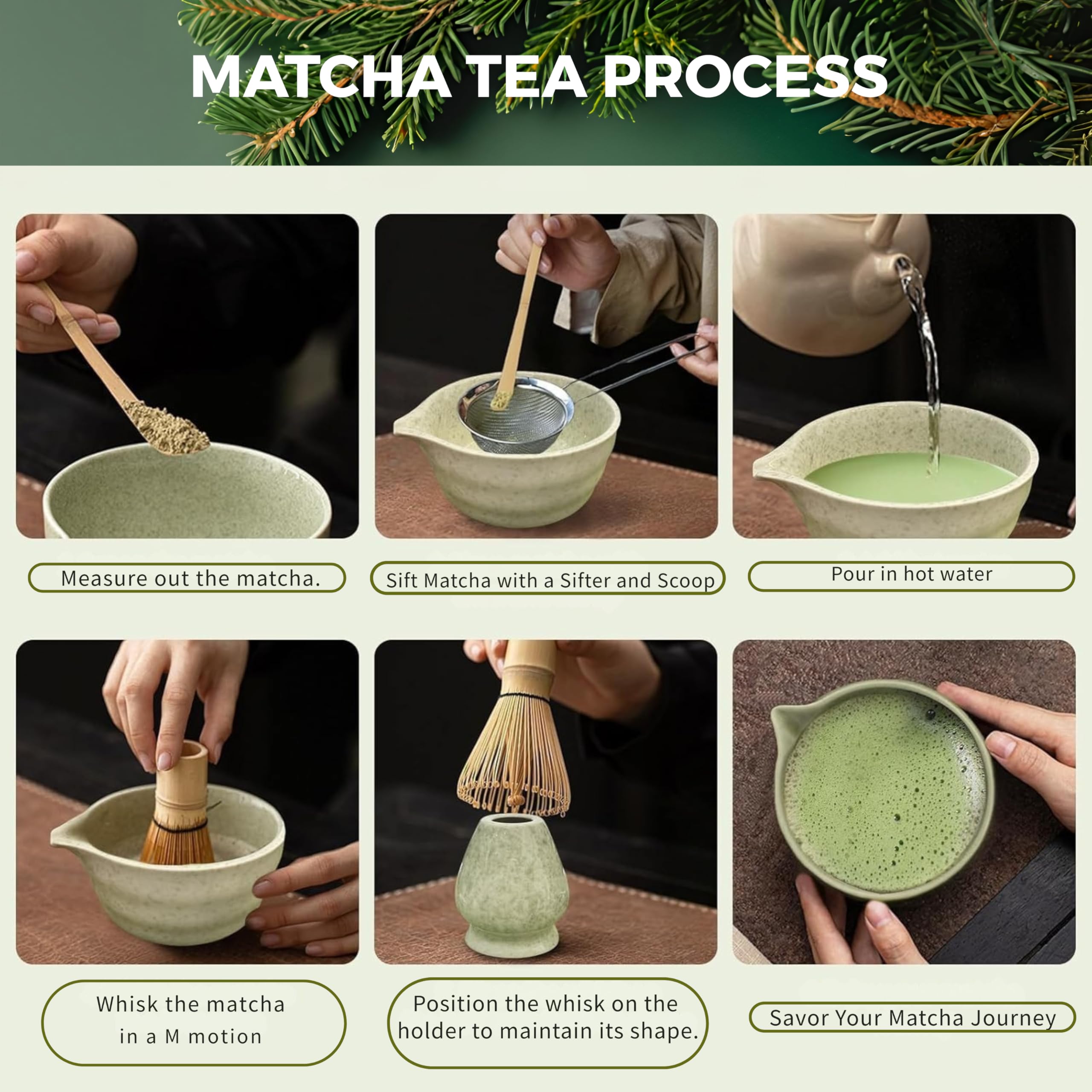 MATCHA TEA PROCESS

Measure out the matcha.

Sift Matcha with a Sifter and Scoop

Pour in hot water

Whisk the matcha in a M motion

Position the whisk on the holder to maintain its shape.

Savor Your Matcha Journey