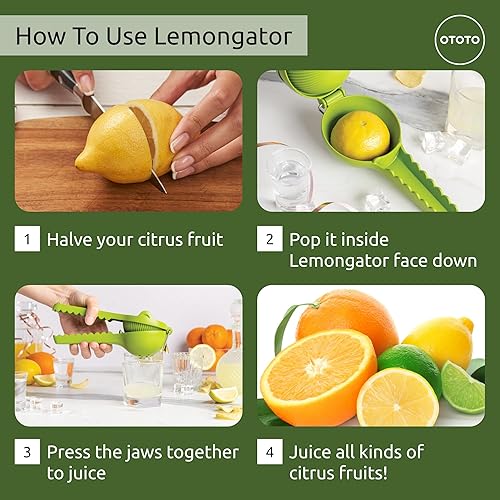 How To Use Lemongator

OTOTO

1 Halve your citrus fruit

2 Pop it inside Lemongator face down

3 Press the jaws together to juice

4 Juice all kinds of citrus fruits!