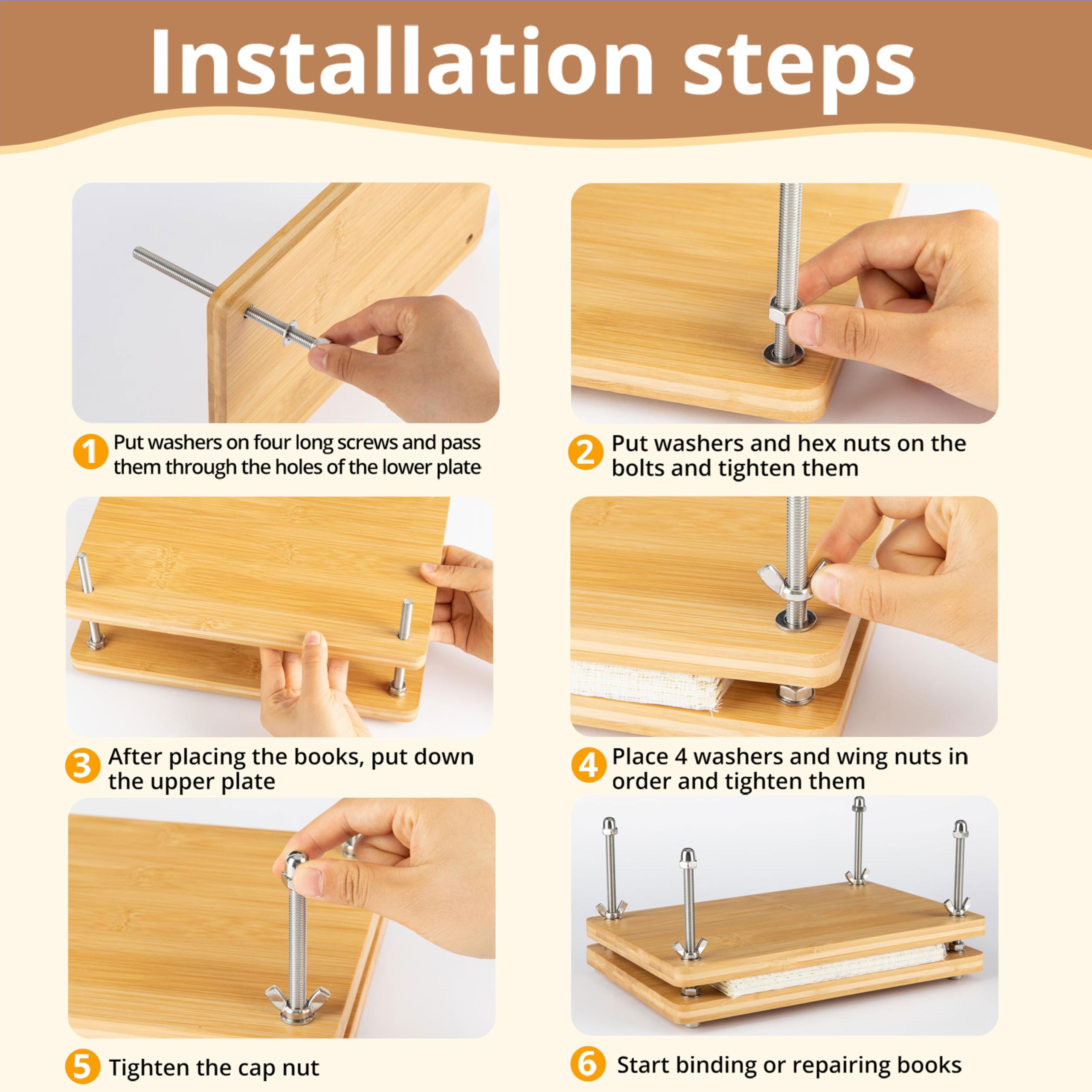 Installation steps

1 Put washers on four long screws and pass them through the holes of the lower plate

2 Put washers and hex nuts on the bolts and tighten them

3 After placing the books, put down the upper plate

4 Place 4 washers and wing nuts in order and tighten them

5 Tighten the cap nut

6 Start binding or repairing books