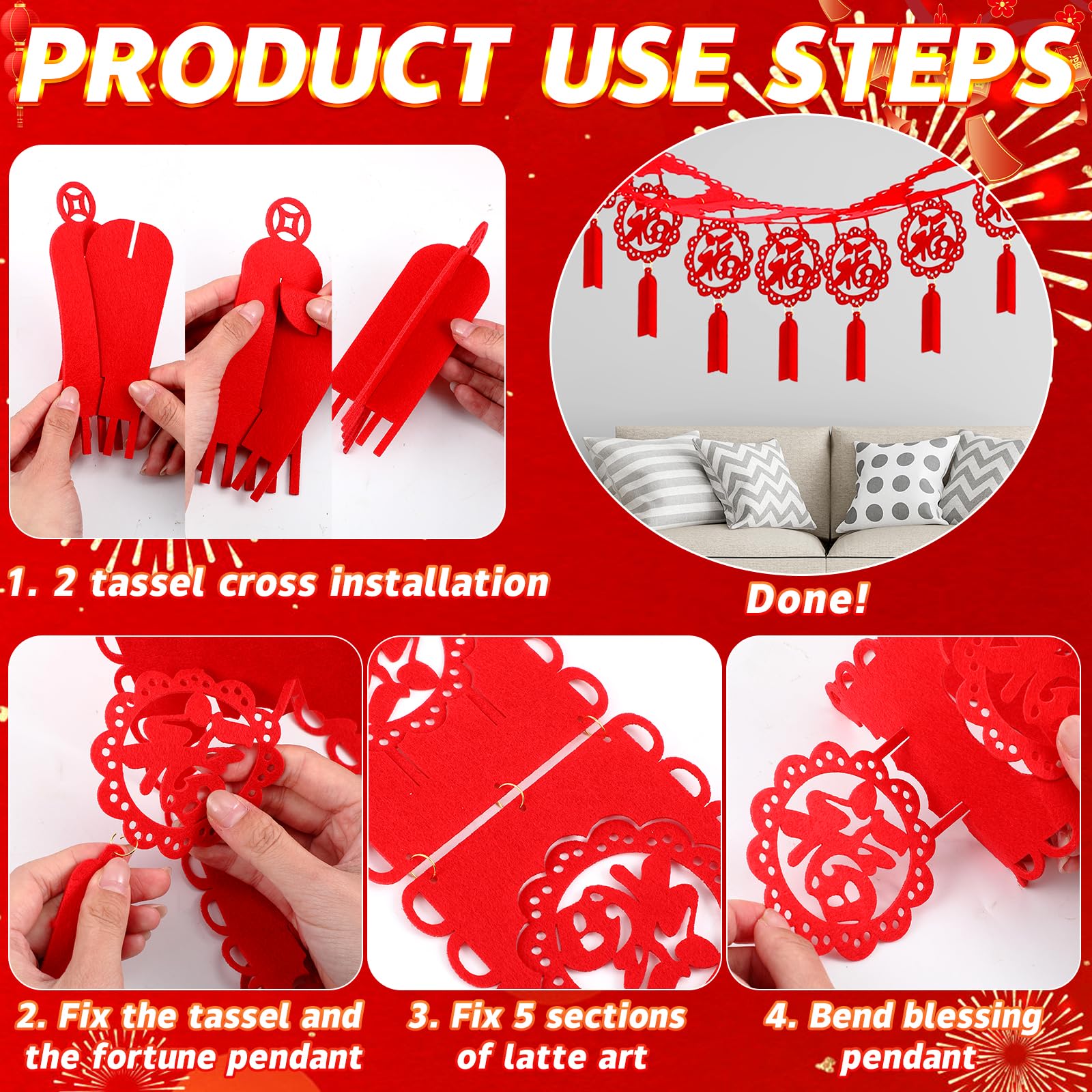 PRODUCT USE STEPS

福 福 福 福 福

1. 2 tassel cross installation

Done!

福

福

2. Fix the tassel and the fortune pendant

3. Fix 5 sections of latte art

4. Bend blessing pendant