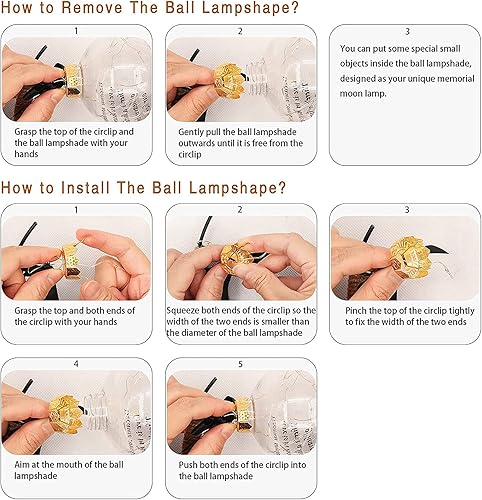 How to Remove The Ball Lampshape?

1

Grasp the top of the circlip and the ball lampshade with your hands

2

Gently pull the ball lampshade outwards until it is free from the circlip

3

You can put some special small objects inside the ball lampshade, designed as your unique memorial moon lamp.

How to Install The Ball Lampshape?

1

Grasp the top and both ends of the circlip with your hands

2

Squeeze both ends of the circlip so the width of the two ends is smaller than the diameter of the ball lampshade

3

Pinch the top of the circlip tightly to fix the width of the two ends

4

Aim at the mouth of the ball lampshade

5

Push both ends of the circlip into the ball lampshade