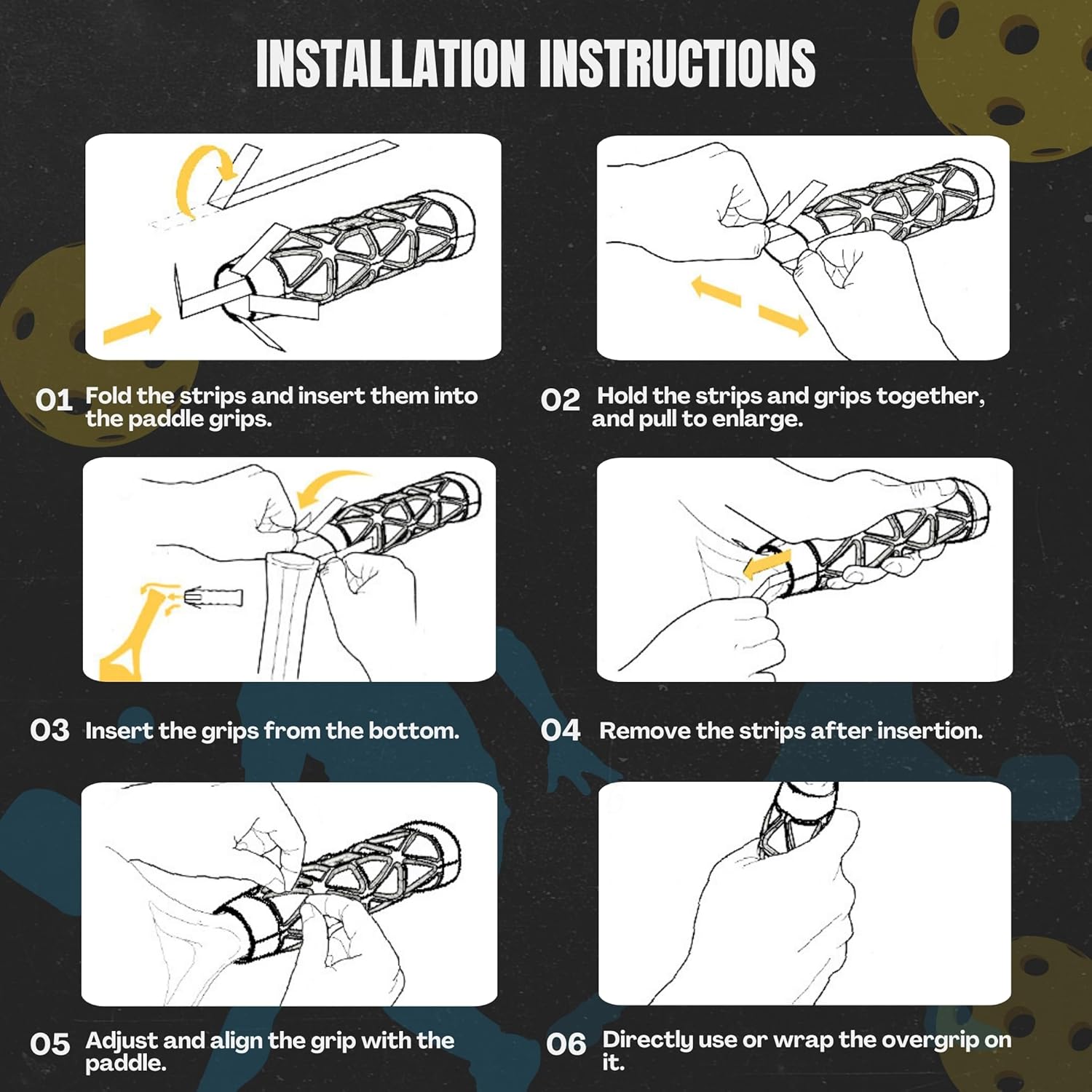 INSTALLATION INSTRUCTIONS

01 Fold the strips and insert them into the paddle grips.

02 Hold the strips and grips together, and pull to enlarge.

03 Insert the grips from the bottom.

04 Remove the strips after insertion.

05 Adjust and align the grip with the paddle.

06 Directly use or wrap the overgrip on it.