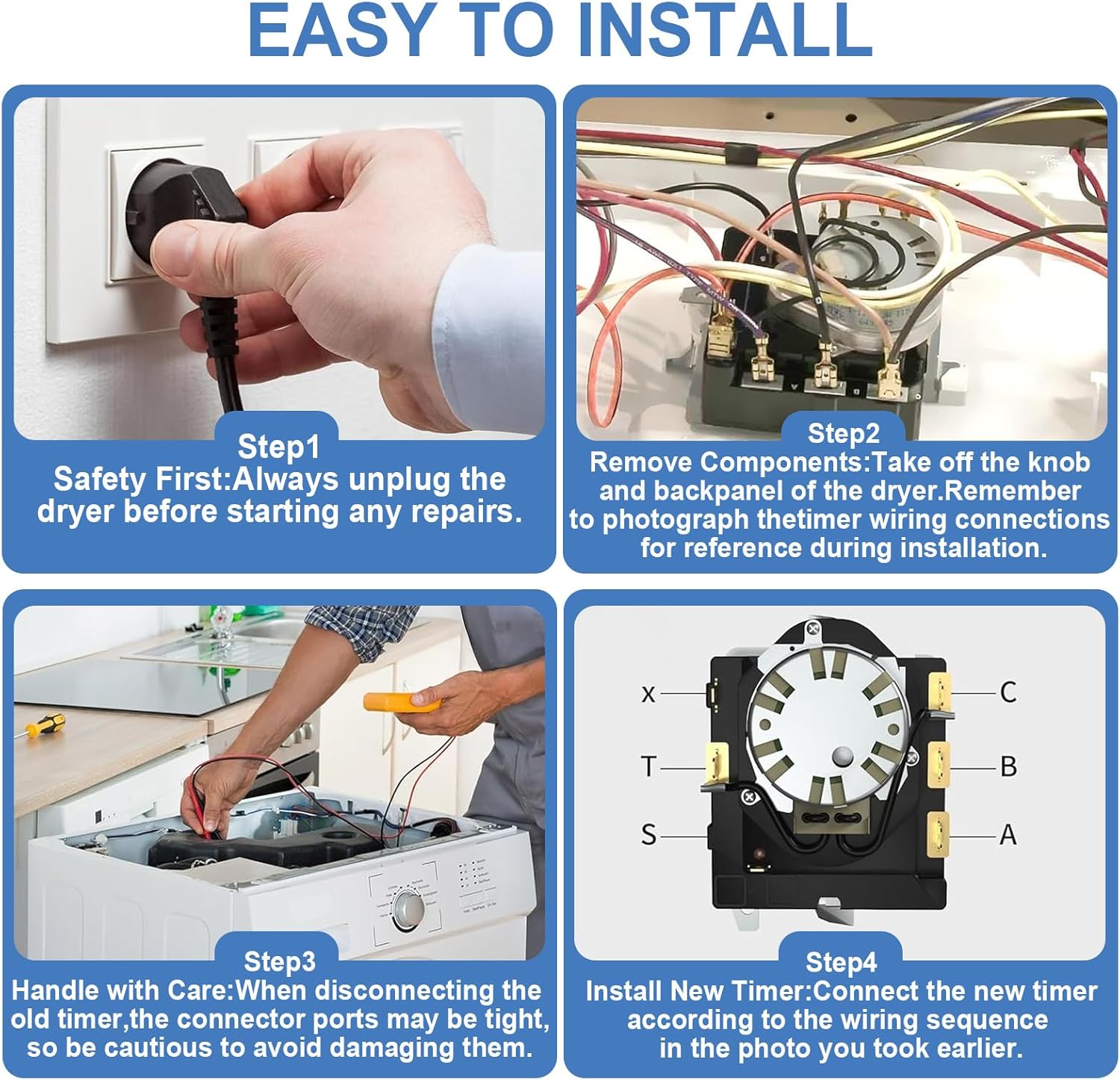 EASY TO INSTALL

Step1
Safety First:Always unplug the dryer before starting any repairs.

Step2
Remove Components:Take off the knob and backpanel of the dryer.Remember to photograph thetimer wiring connections for reference during installation.

Step3
Handle with Care:When disconnecting the old timer,the connector ports may be tight, so be cautious to avoid damaging them.

X
T
S
C
B
A

Step4
Install New Timer:Connect the new timer according to the wiring sequence in the photo you took earlier.