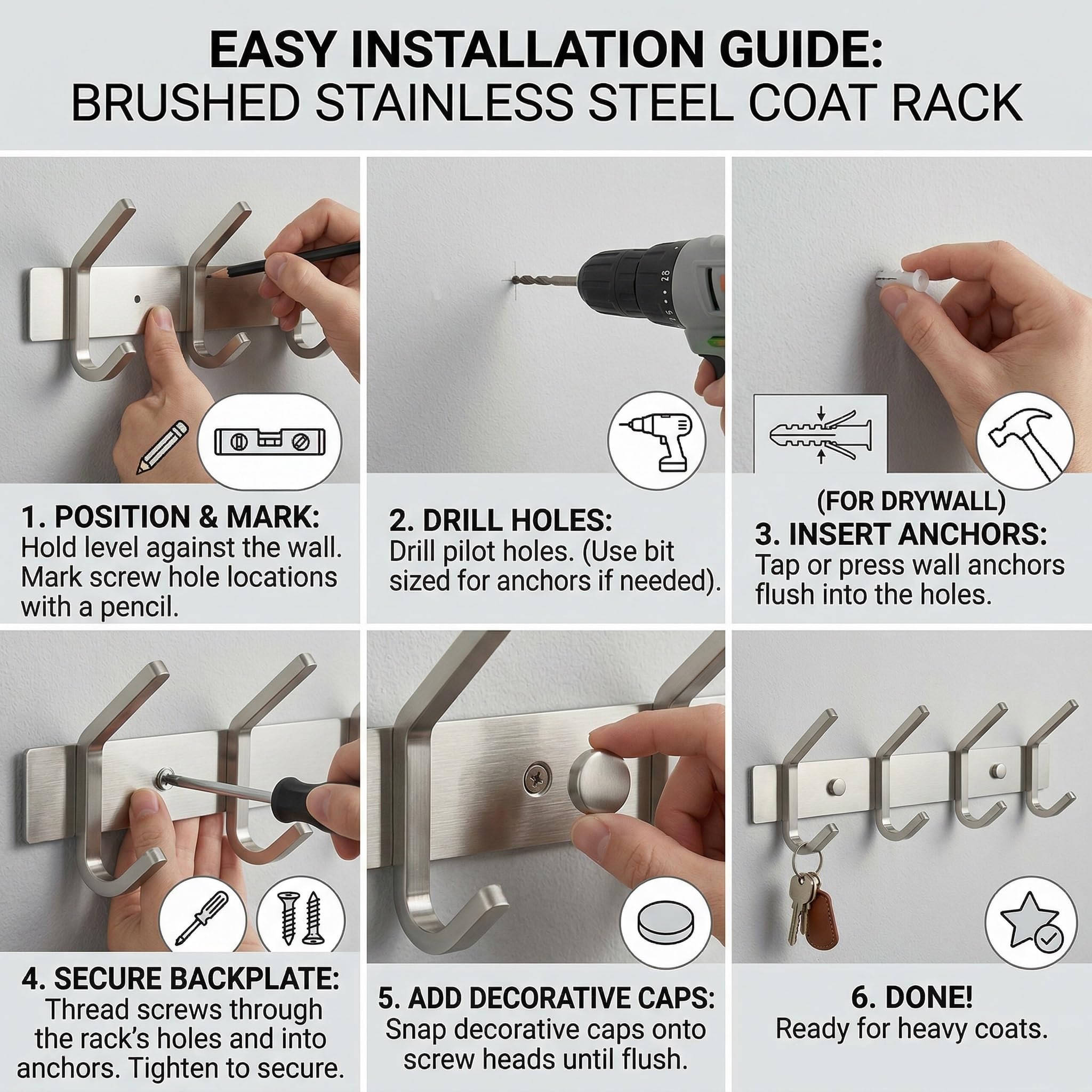 EASY INSTALLATION GUIDE:
BRUSHED STAINLESS STEEL COAT RACK

1. POSITION & MARK:
Hold level against the wall. Mark screw hole locations with a pencil.

2. DRILL HOLES:
Drill pilot holes. (Use bit sized for anchors if needed).

(FOR DRYWALL)
3. INSERT ANCHORS:
Tap or press wall anchors flush into the holes.

4. SECURE BACKPLATE:
Thread screws through the rack's holes and into anchors. Tighten to secure.

5. ADD DECORATIVE CAPS:
Snap decorative caps onto screw heads until flush.

6. DONE!
Ready for heavy coats.