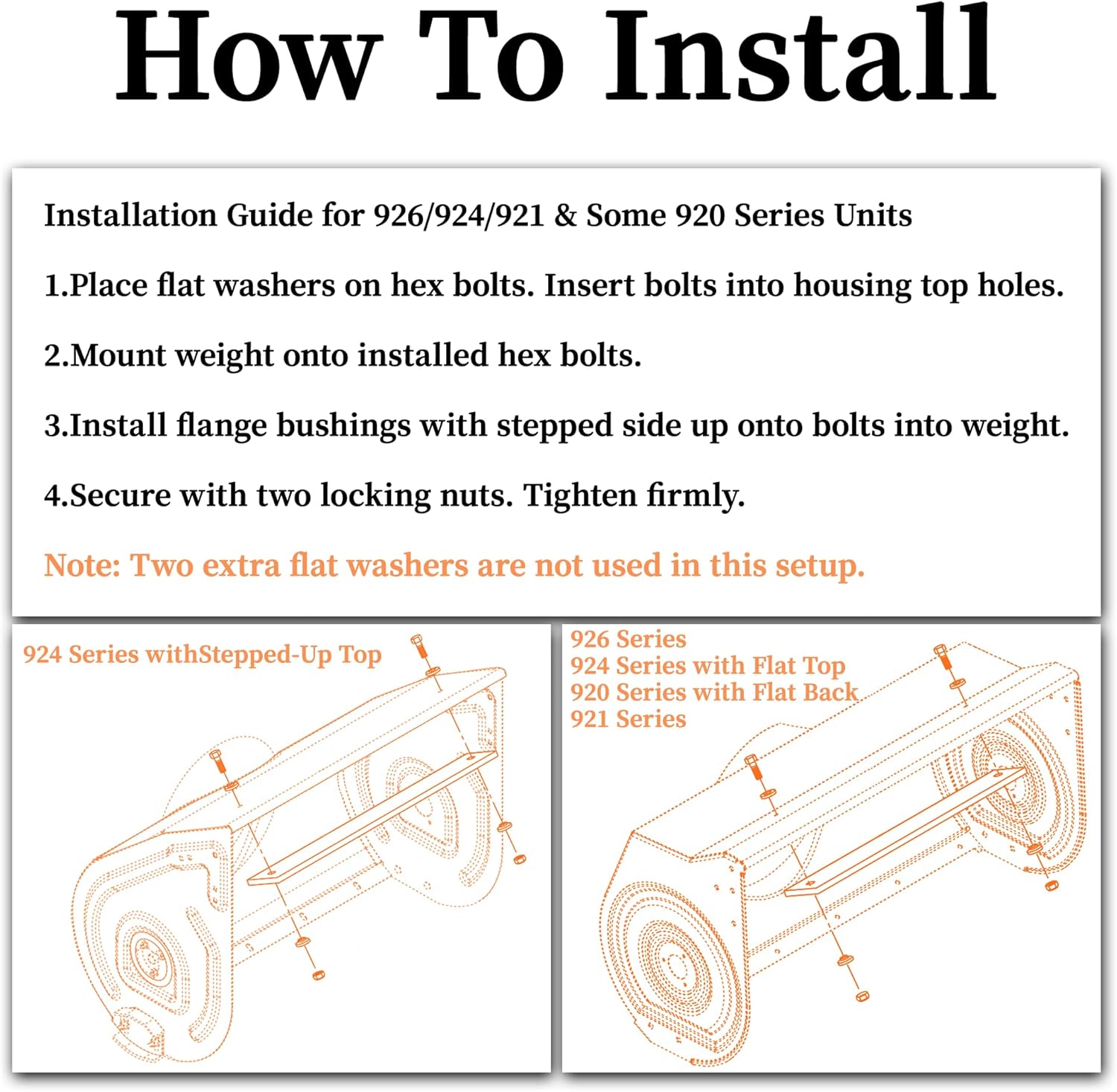 How To Install

Installation Guide for 926/924/921 & Some 920 Series Units

1.Place flat washers on hex bolts. Insert bolts into housing top holes.

2.Mount weight onto installed hex bolts.

3.Install flange bushings with stepped side up onto bolts into weight.

4.Secure with two locking nuts. Tighten firmly.

Note: Two extra flat washers are not used in this setup.

924 Series withStepped-Up Top

926 Series
924 Series with Flat Top
920 Series with Flat Back
921 Series